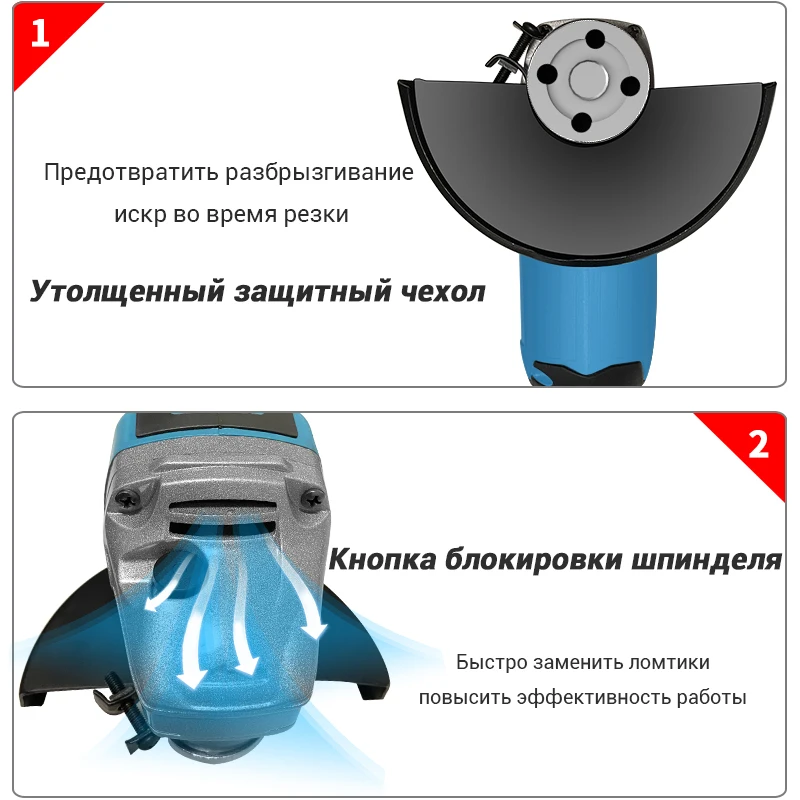 1

Предотвратить разбрызгивание искр во время резки

Утолщенный защитный чехол

2

Кнопка блокировки шпинделя

Быстро заменить ломтики повысить эффективность работы