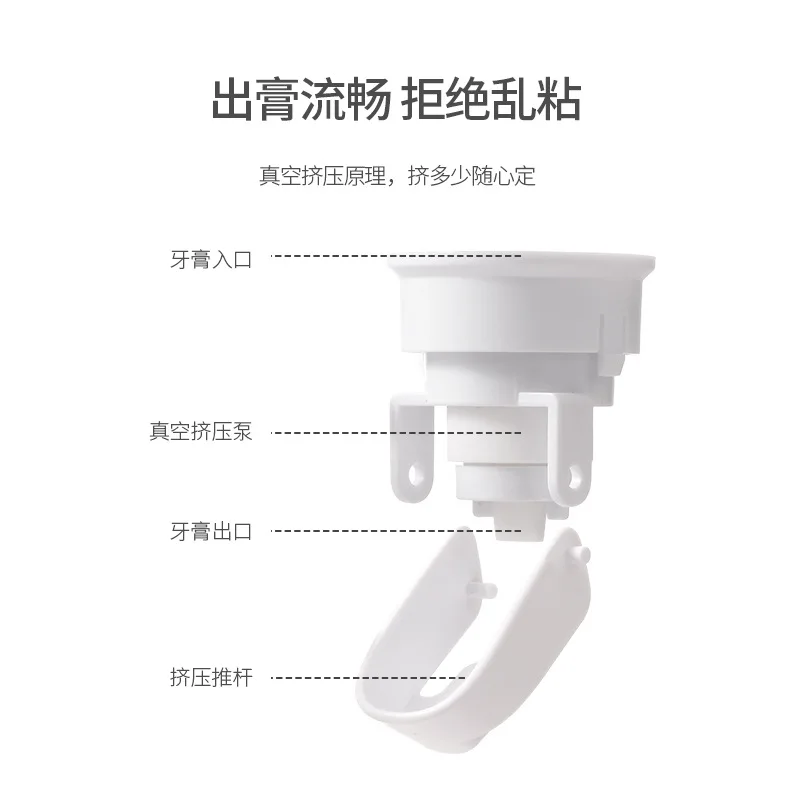 出膏流畅 拒绝乱粘

真空挤压原理，挤多少随心定

牙膏入口

真空挤压泵

牙膏出口

挤压推杆