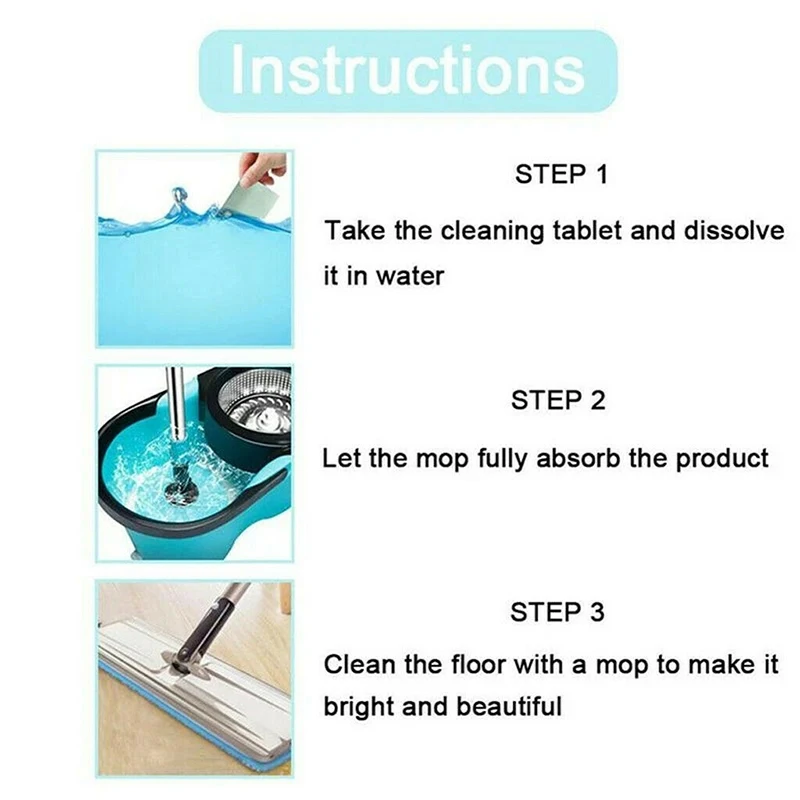 Instructions

STEP 1

Take the cleaning tablet and dissolve it in water

STEP 2

Let the mop fully absorb the product

STEP 3

Clean the floor with a mop to make it bright and beautiful