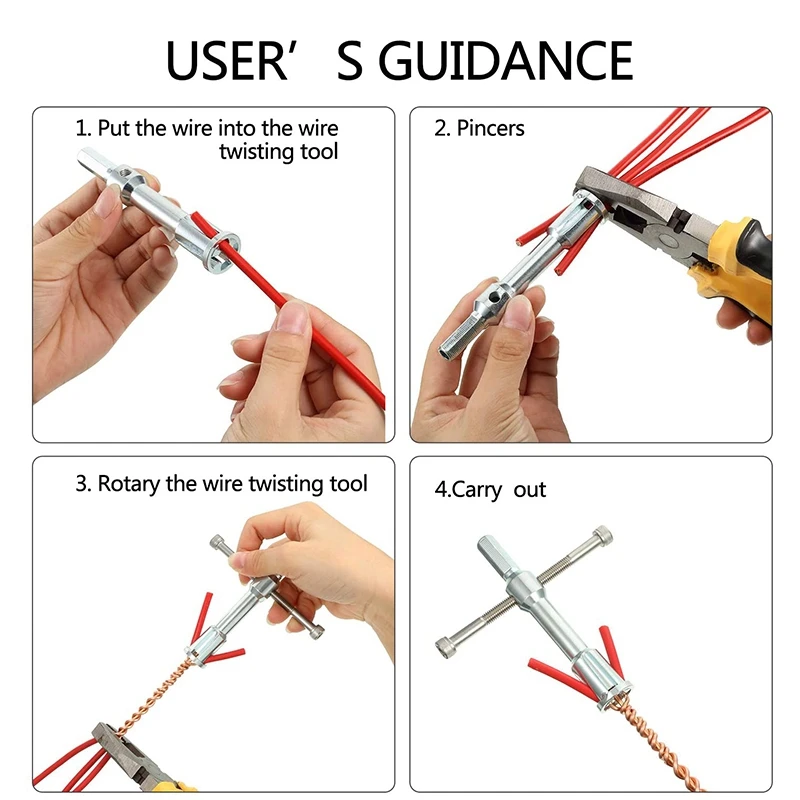 USER’ S GUIDANCE

1. Put the wire into the wire twisting tool

2. Pincers

3. Rotary the wire twisting tool

4.Carry out