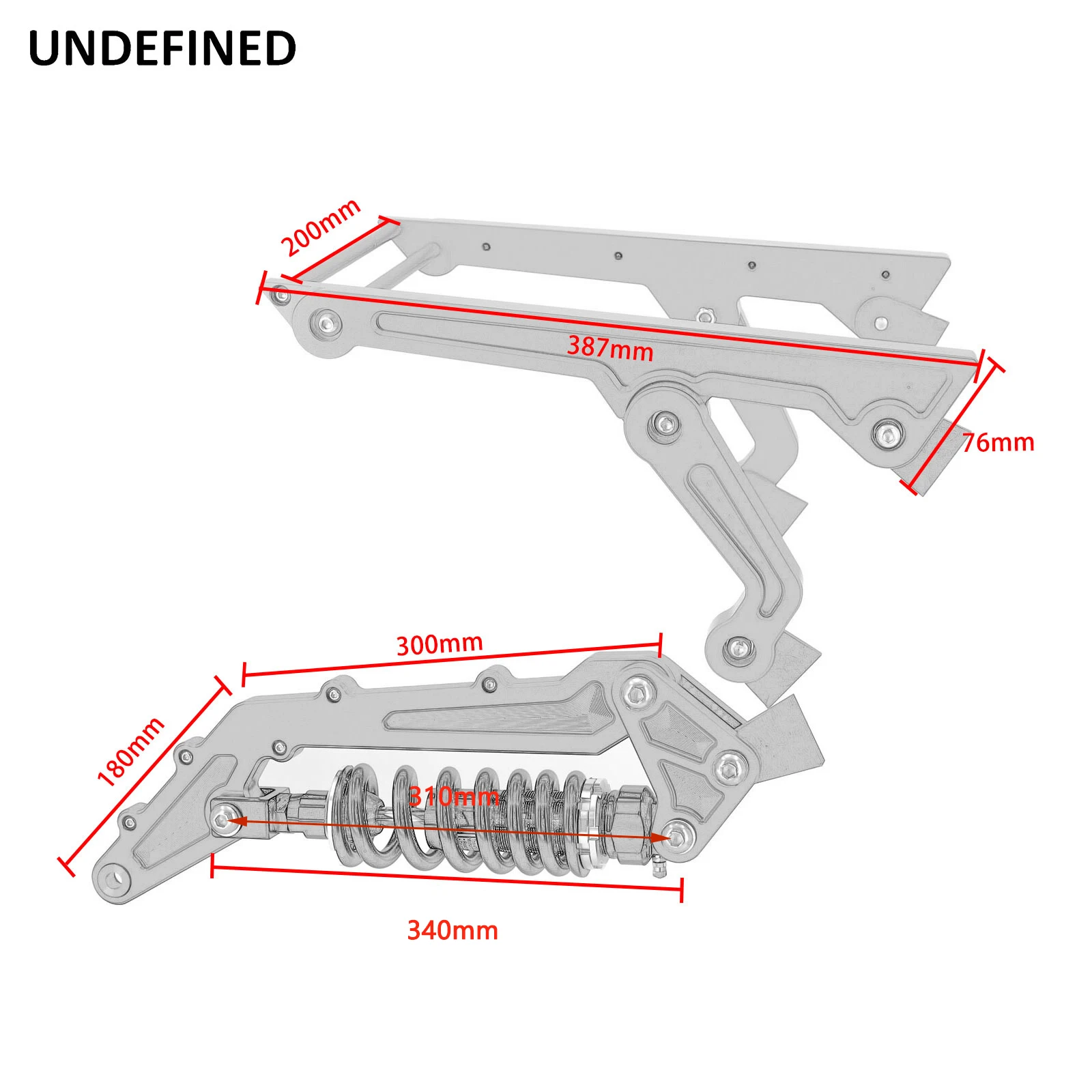 UNDEFINED

200mm

387mm

76mm

300mm

180mm

310mm

340mm