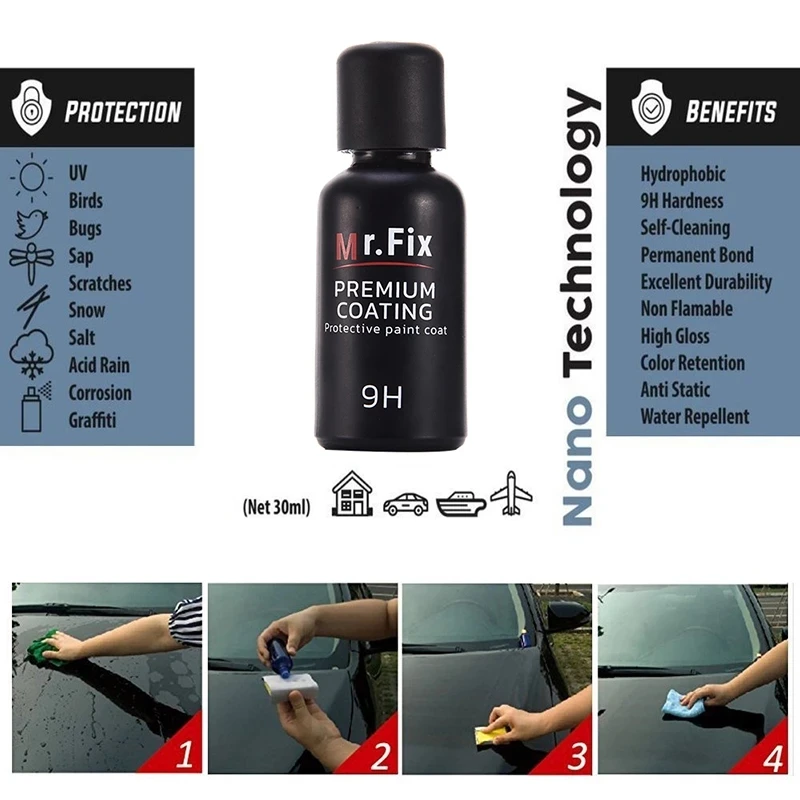 PROTECTION

UV
Birds
Bugs
Sap
Scratches
Snow
Salt
Acid Rain
Corrosion
Graffiti

Mr.Fix
PREMIUM COATING
Protective paint coat
9H

(Net 30ml)

Nano Technology

BENEFITS

Hydrophobic
9H Hardness
Self-Cleaning
Permanent Bond
Excellent Durability
Non Flamable
High Gloss
Color Retention
Anti Static
Water Repellent

1
2
3
4