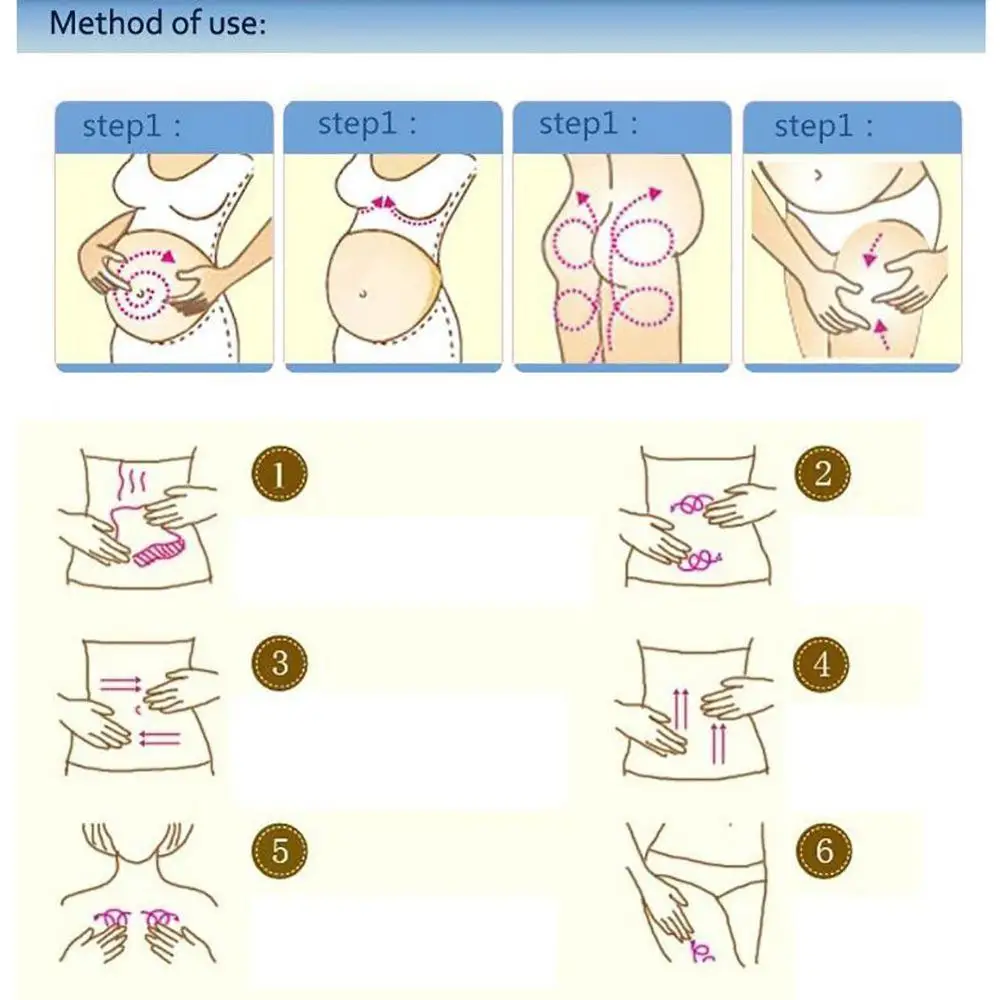 Method of use:

step1 :

step1 :

step1 :

step1 :

1

2

3

4

5

6