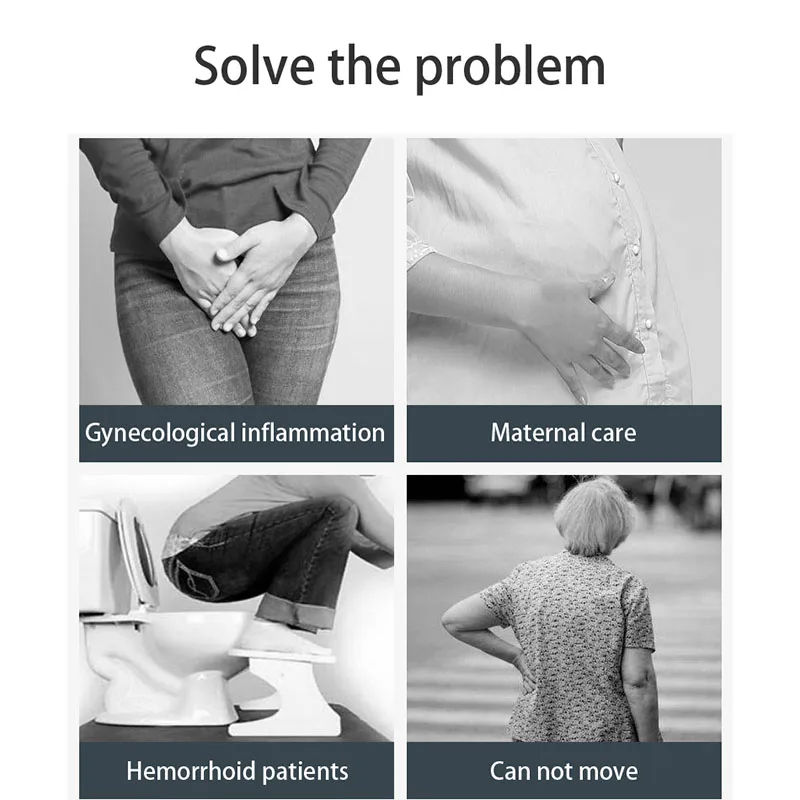 Solve the problem

Gynecological inflammation

Maternal care

Hemorrhoid patients

Can not move