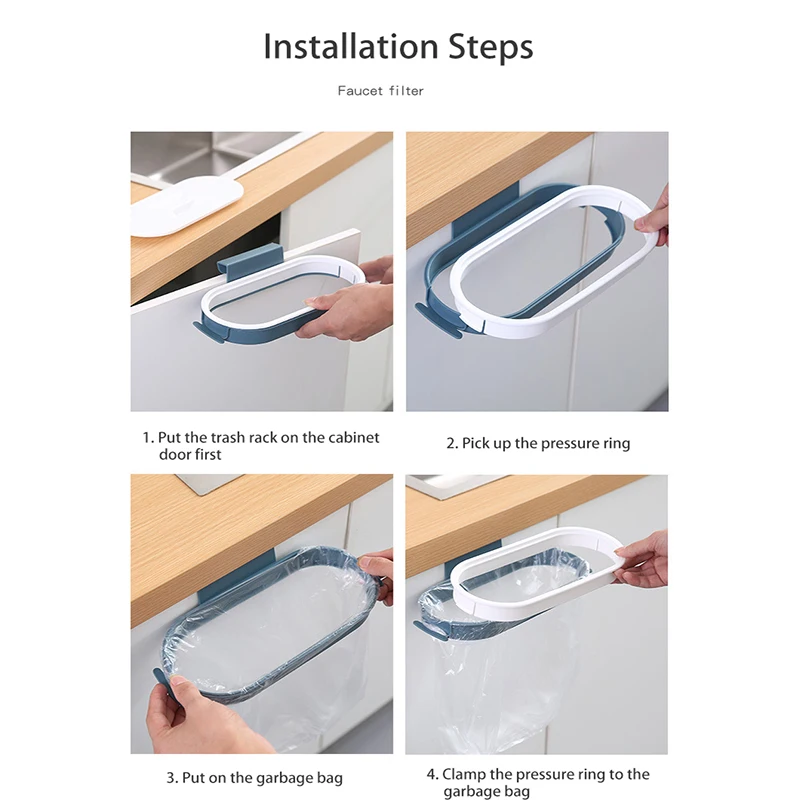 Installation Steps

Faucet filter

1. Put the trash rack on the cabinet door first

2. Pick up the pressure ring

3. Put on the garbage bag

4. Clamp the pressure ring to the garbage bag