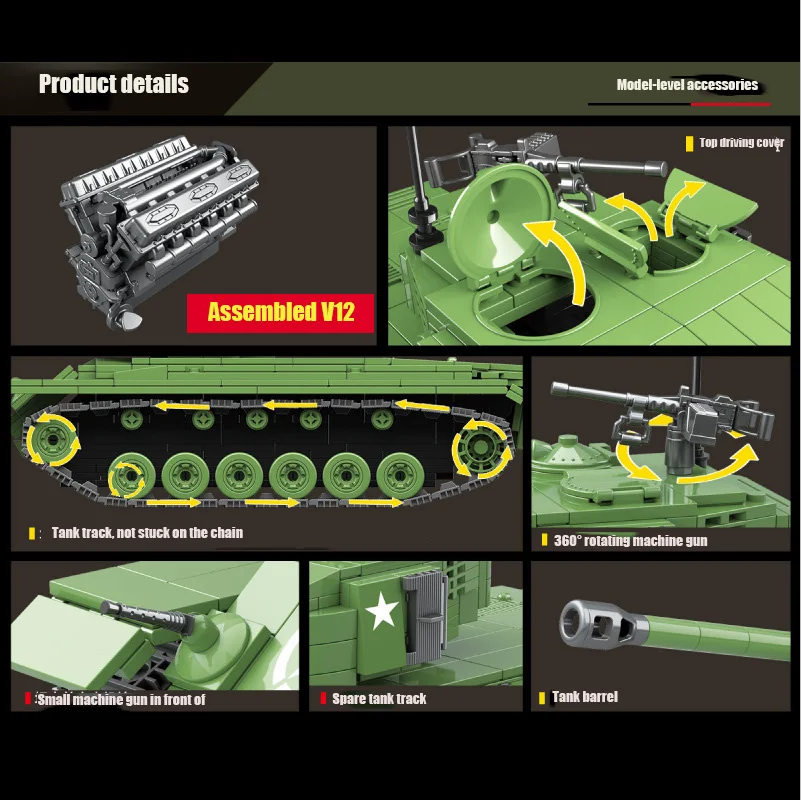 Product details

Model-level accessories

Assembled V12

Top driving cover

Tank track, not stuck on the chain

360° rotating machine gun

Small machine gun in front of

Spare tank track

Tank barrel