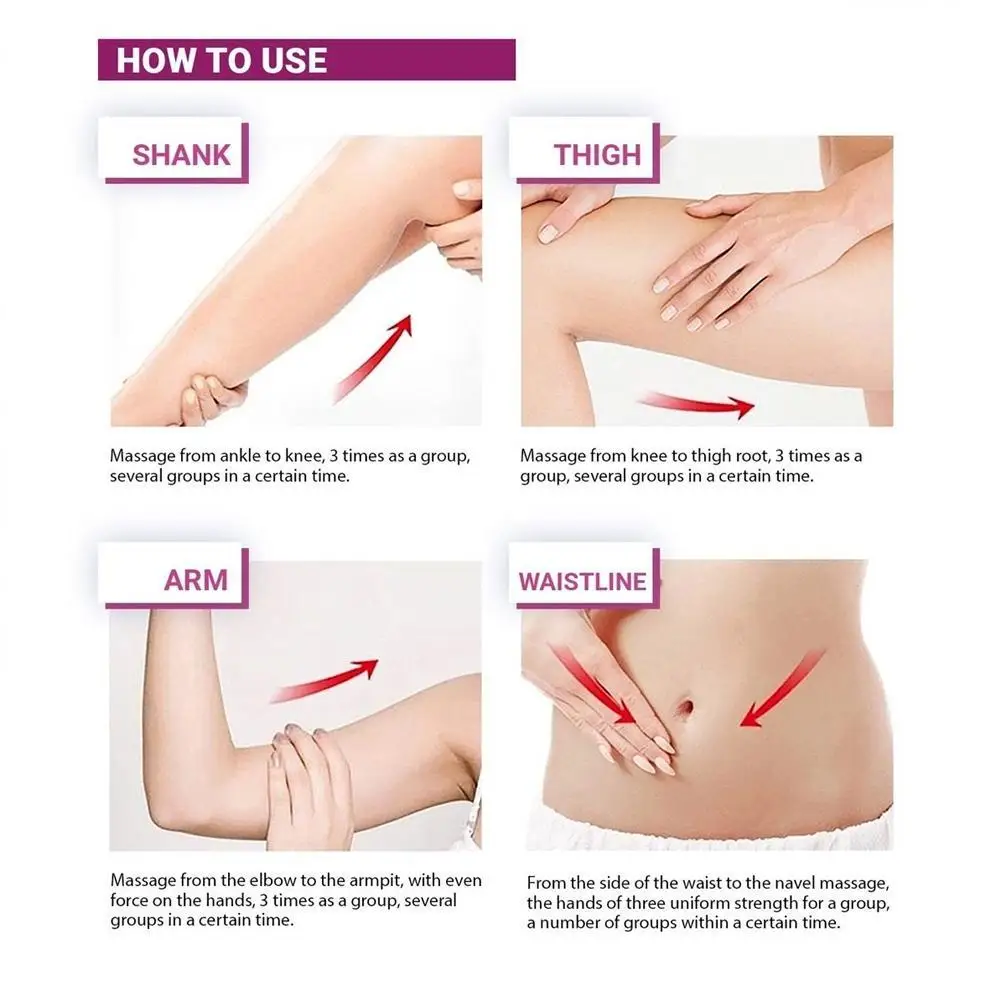 HOW TO USE

SHANK

Massage from ankle to knee, 3 times as a group, several groups in a certain time.

THIGH

Massage from knee to thigh root, 3 times as a group, several groups in a certain time.

ARM

Massage from the elbow to the armpit, with even force on the hands, 3 times as a group, several groups in a certain time.

WAISTLINE

From the side of the waist to the navel massage, the hands of three uniform strength for a group, a number of groups within a certain time.