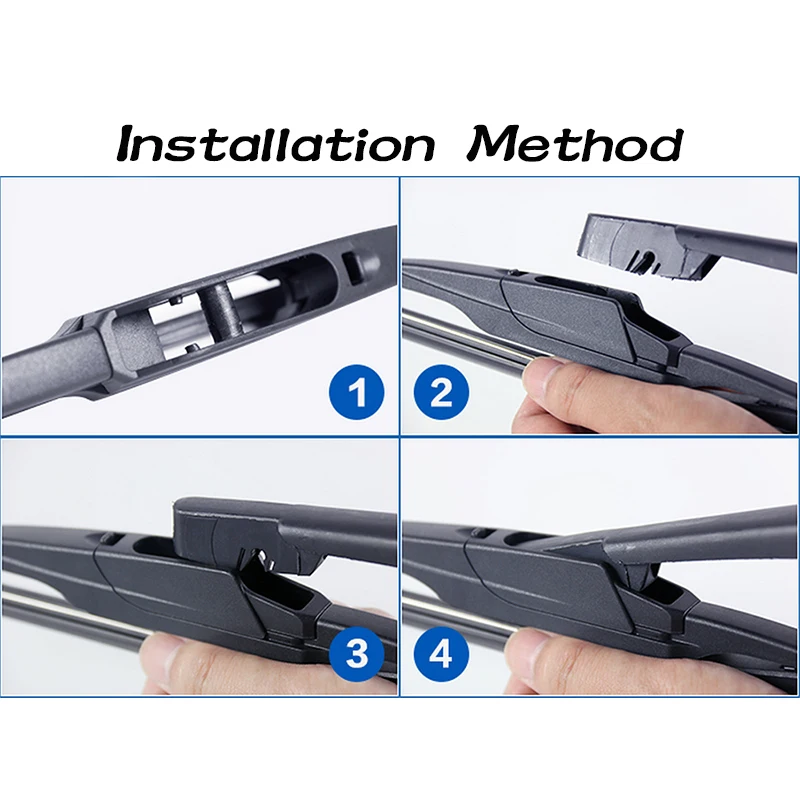 Installation Method

1

2

3

4