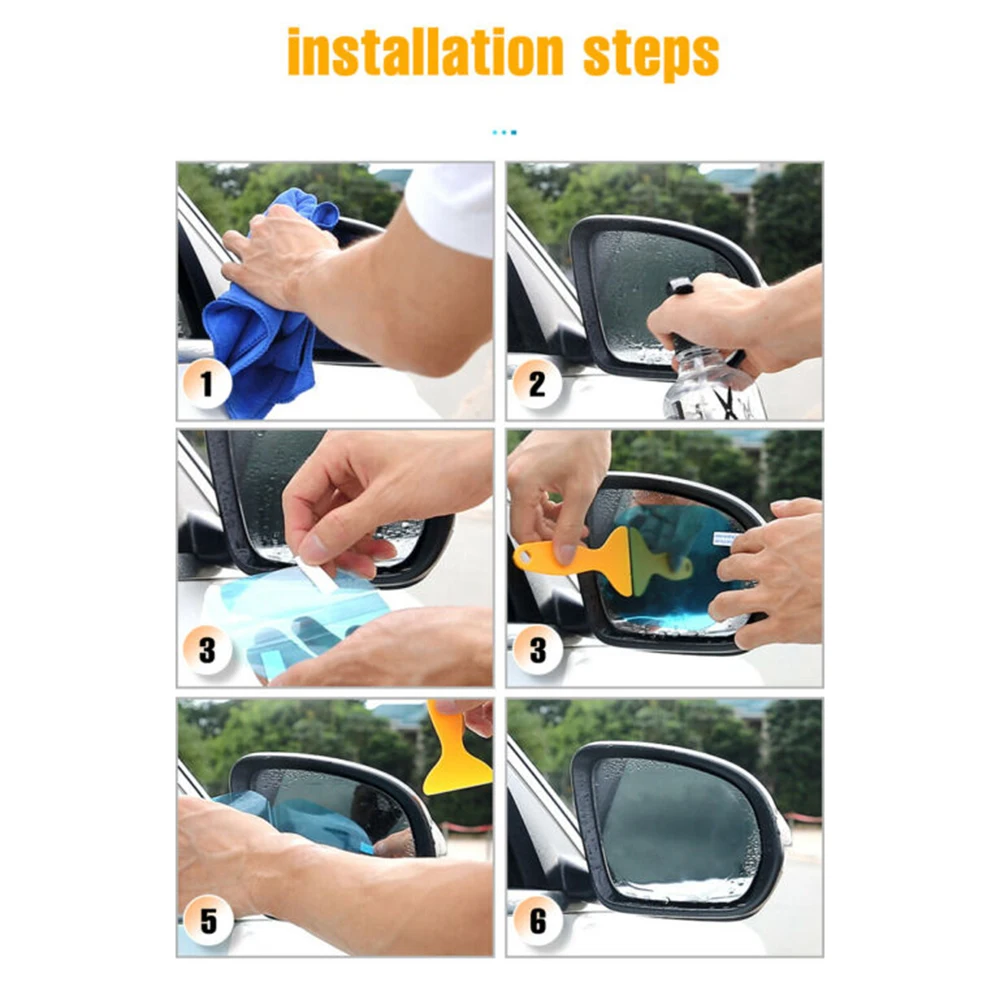 installation steps

1

2

3

3

5

6