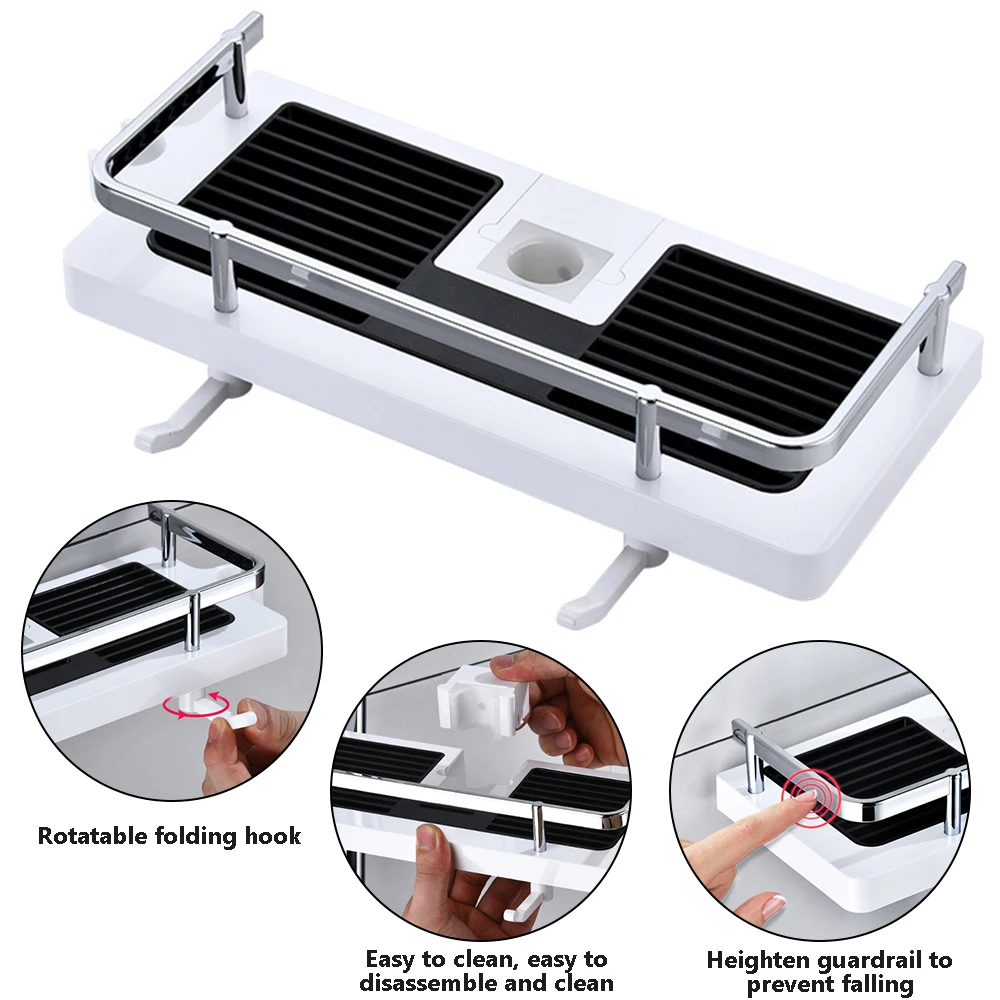 Rotatable folding hook

Easy to clean, easy to disassemble and clean

Heighten guardrail to prevent falling