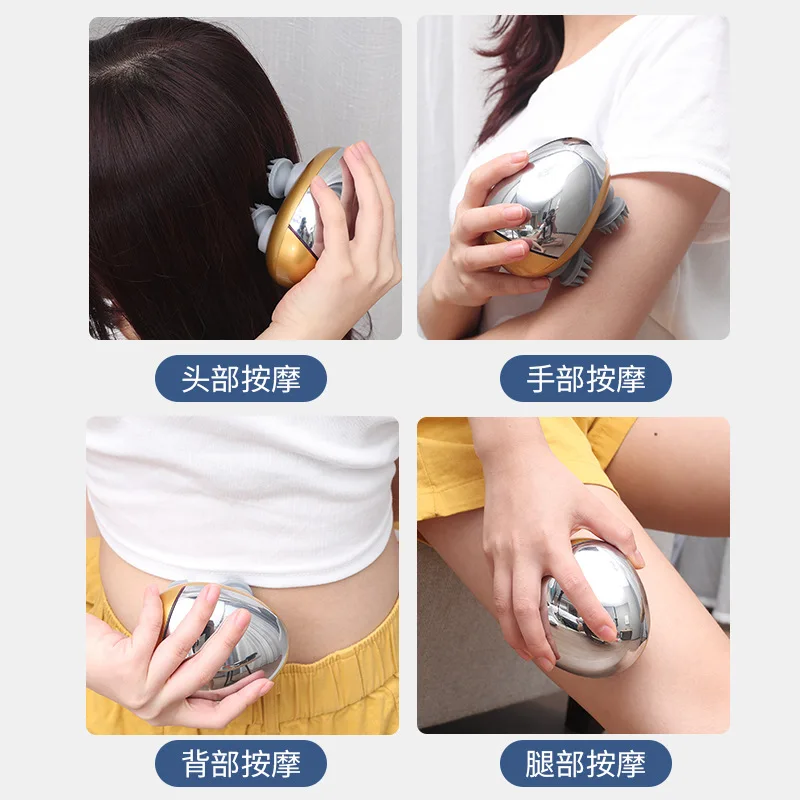 头部按摩

手部按摩

背部按摩

腿部按摩