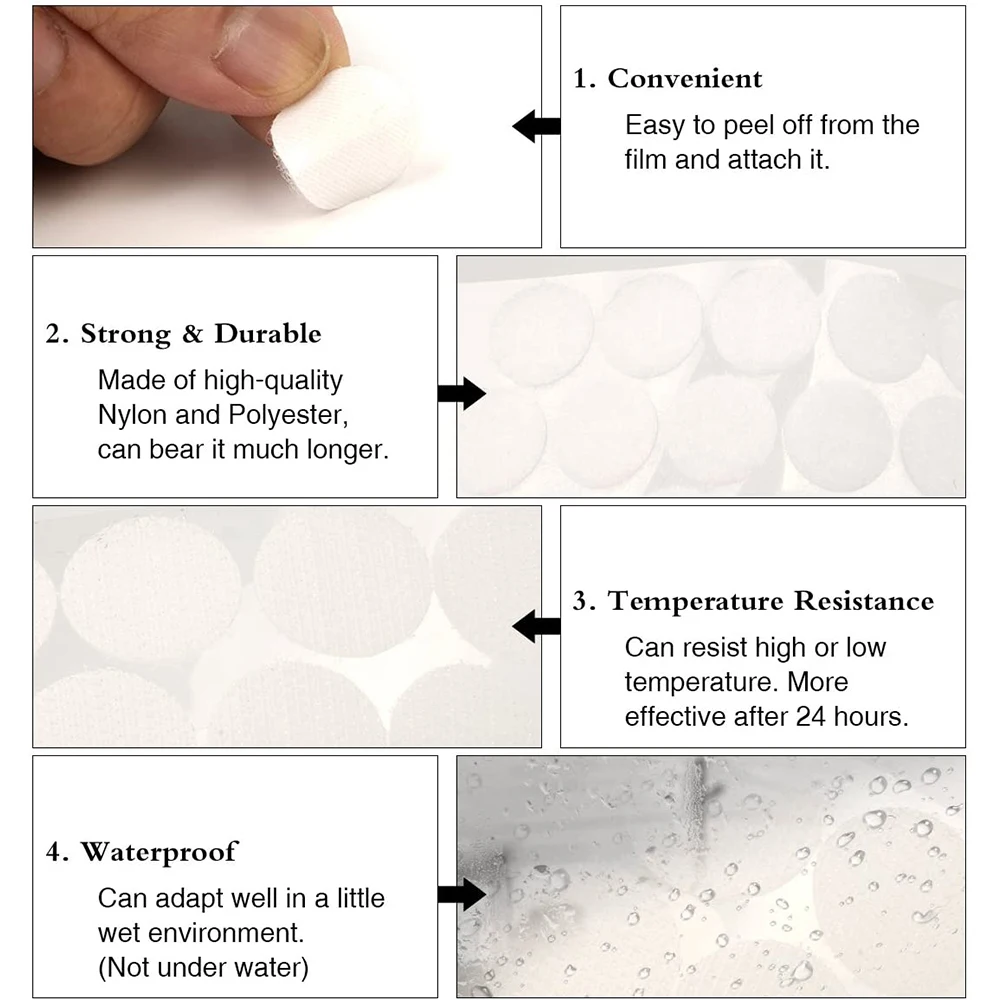 1. Convenient

Easy to peel off from the film and attach it.

2. Strong & Durable

Made of high-quality Nylon and Polyester, can bear it much longer.

3. Temperature Resistance

Can resist high or low temperature. More effective after 24 hours.

4. Waterproof

Can adapt well in a little wet environment. (Not under water)