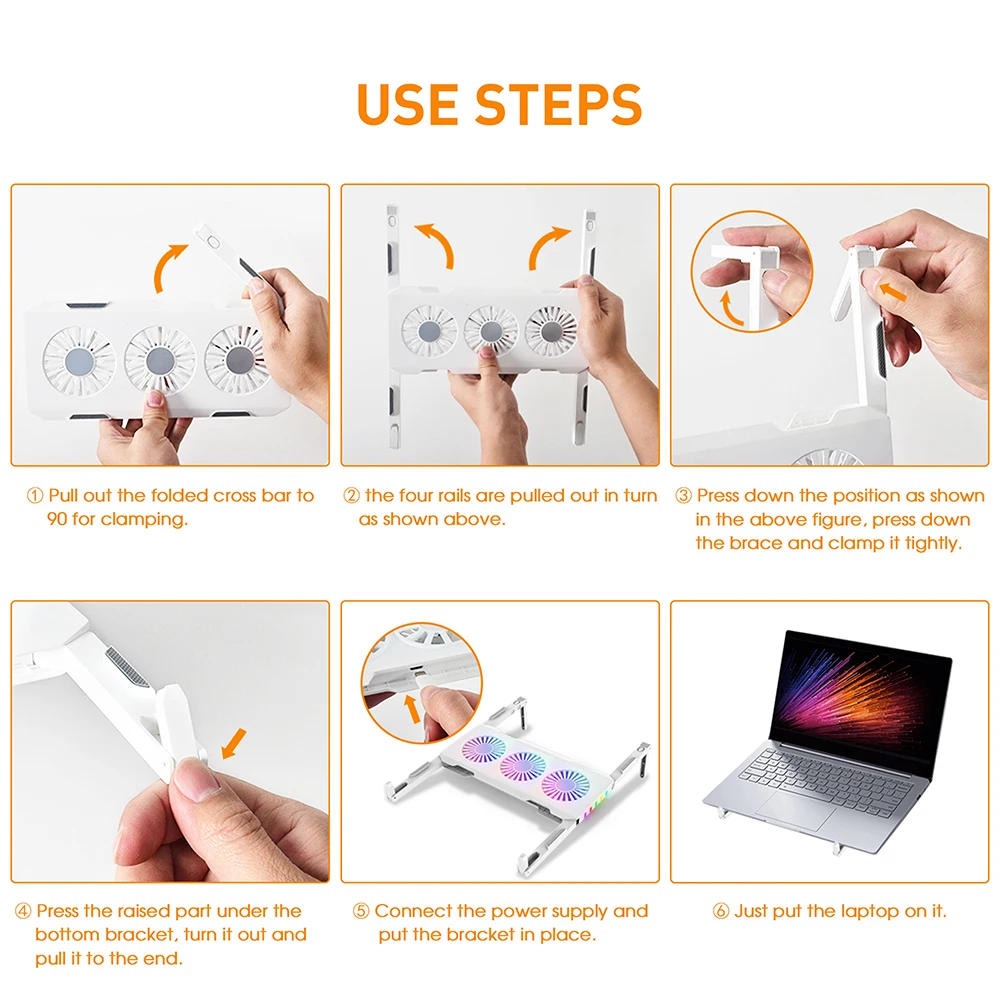 USE STEPS

① Pull out the folded cross bar to 90 for clamping.

② the four rails are pulled out in turn as shown above.

③ Press down the position as shown in the above figure, press down the brace and clamp it tightly.

④ Press the raised part under the bottom bracket, turn it out and pull it to the end.

⑤ Connect the power supply and put the bracket in place.

⑥ Just put the laptop on it.