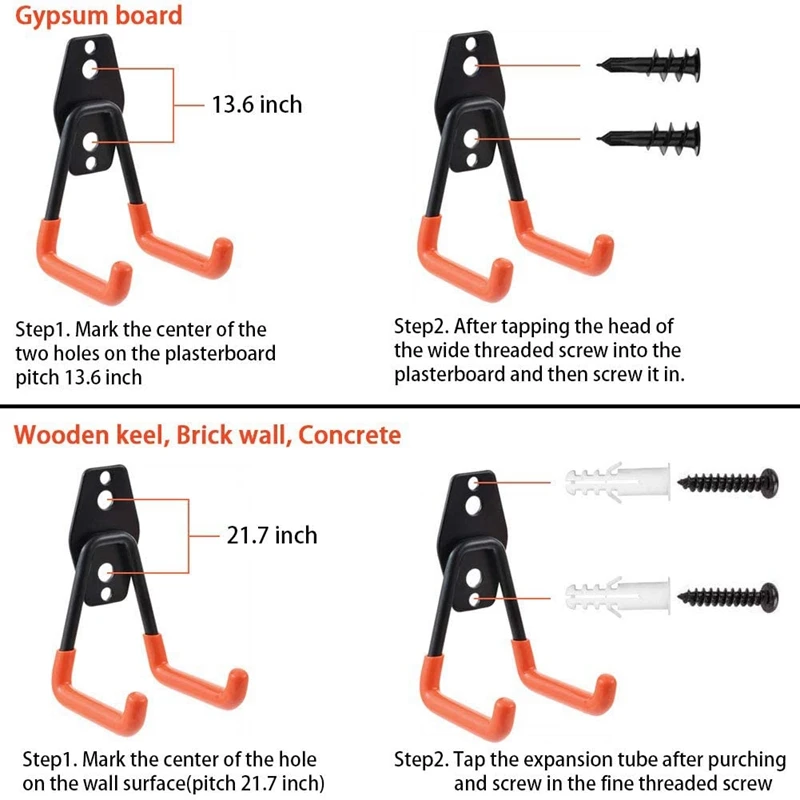 Gypsum board

13.6 inch

Step1. Mark the center of the two holes on the plasterboard pitch 13.6 inch

Step2. After tapping the head of the wide threaded screw into the plasterboard and then screw it in.

Wooden keel, Brick wall, Concrete

21.7 inch

Step1. Mark the center of the hole on the wall surface(pitch 21.7 inch)

Step2. Tap the expansion tube after purching and screw in the fine threaded screw