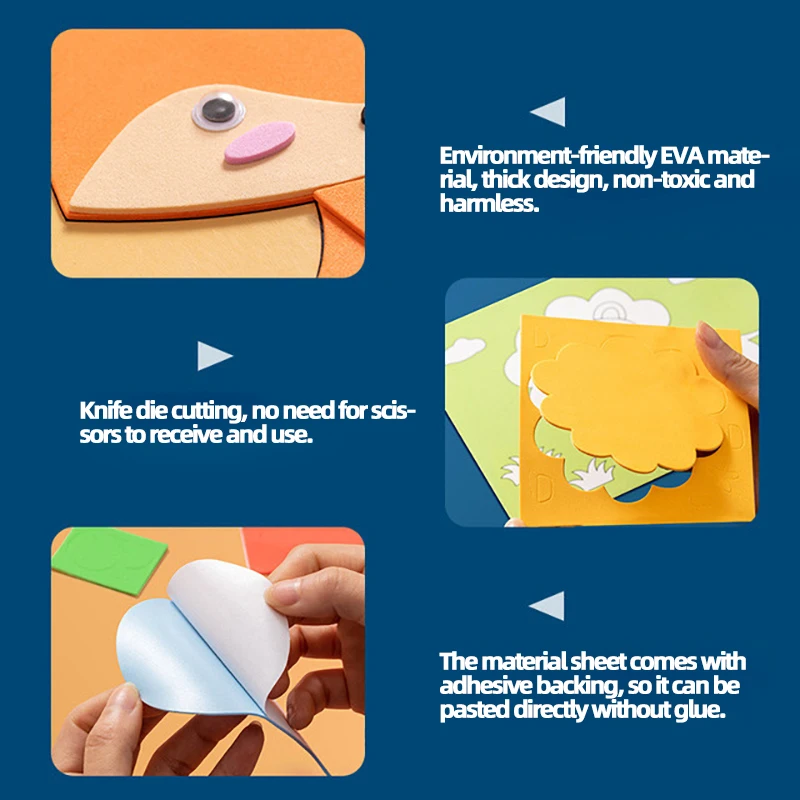 Environment-friendly EVA material, thick design, non-toxic and harmless.

Knife die cutting, no need for scissors to receive and use.

The material sheet comes with adhesive backing, so it can be pasted directly without glue.