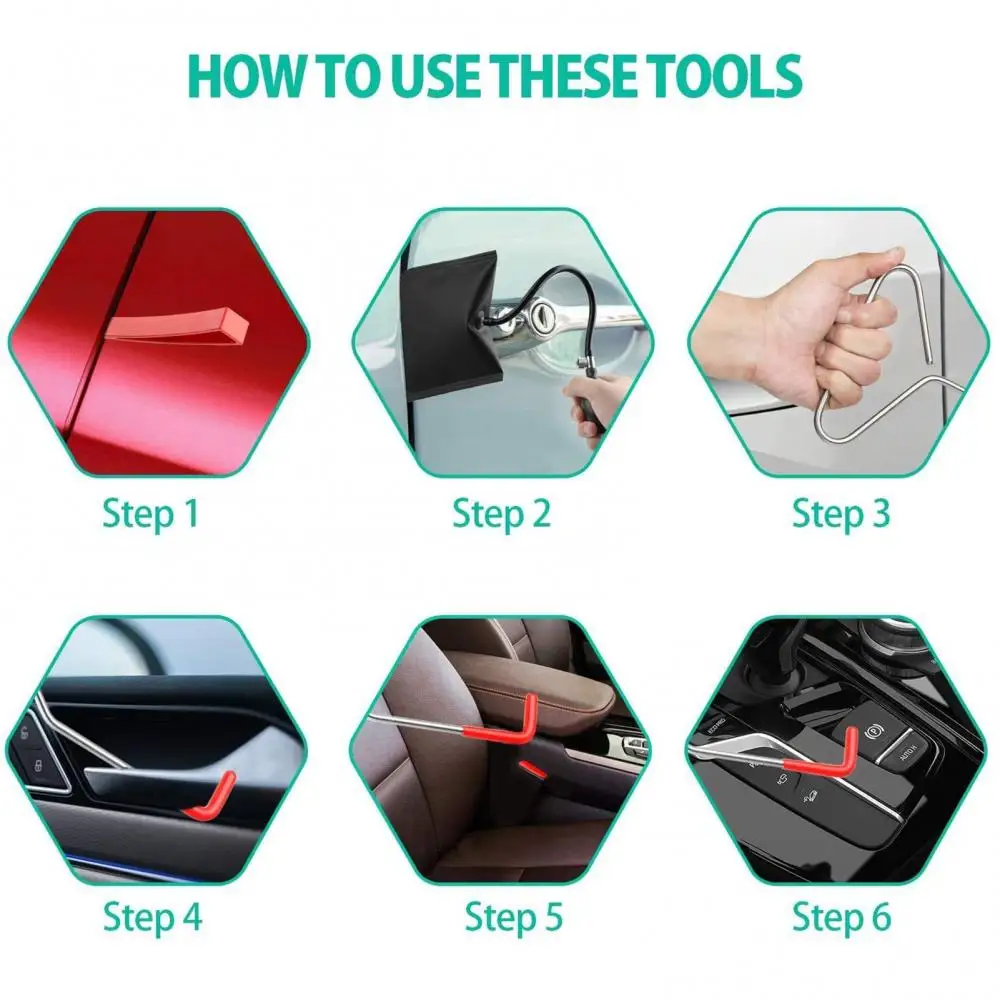 HOW TO USE THESE TOOLS

Step 1

Step 2

Step 3

Step 4

Step 5

Step 6