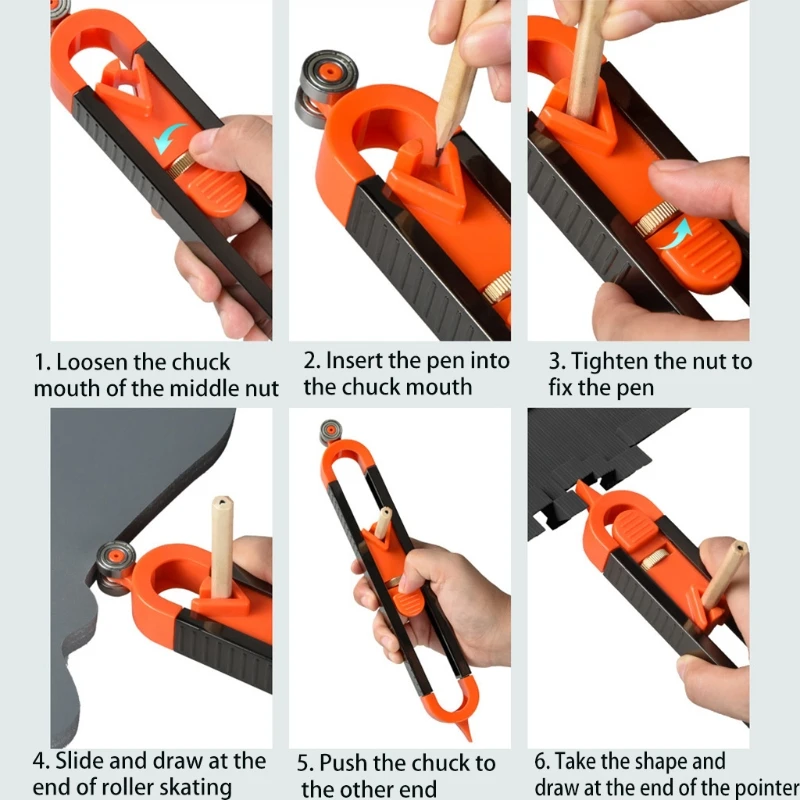 1. Loosen the chuck mouth of the middle nut

2. Insert the pen into the chuck mouth

3. Tighten the nut to fix the pen

4. Slide and draw at the end of roller skating

5. Push the chuck to the other end

6. Take the shape and draw at the end of the pointer