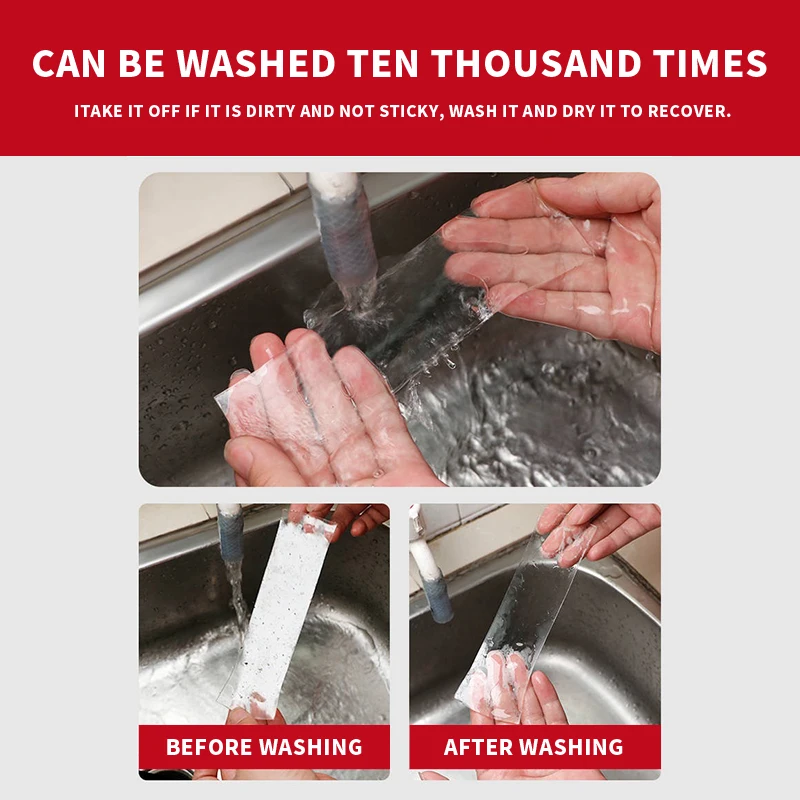 CAN BE WASHED TEN THOUSAND TIMES

ITAKE IT OFF IF IT IS DIRTY AND NOT STICKY, WASH IT AND DRY IT TO RECOVER.

BEFORE WASHING

AFTER WASHING