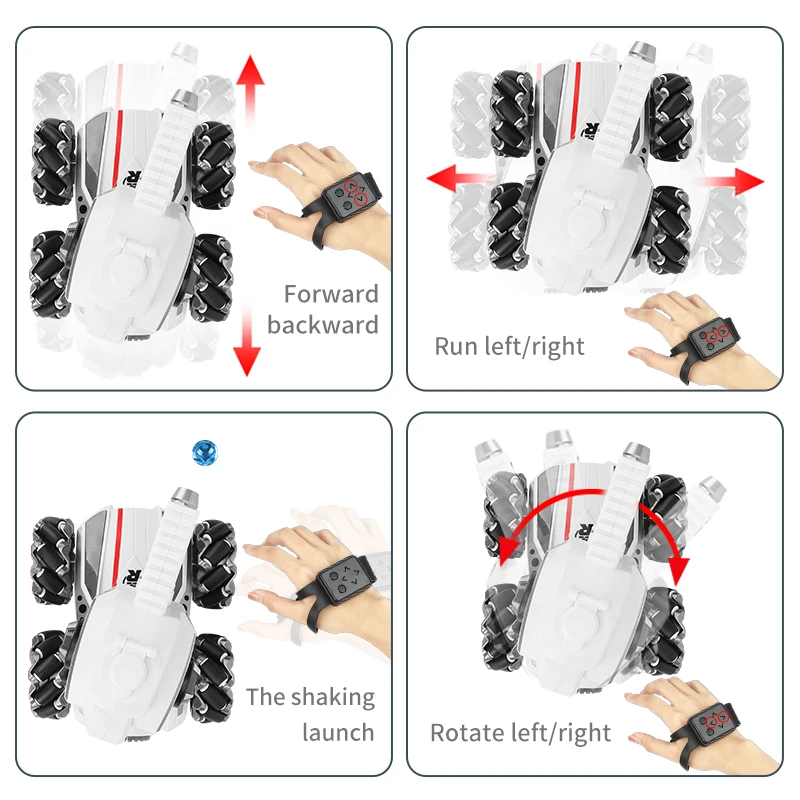 Forward
backward

Run left/right

The shaking
launch

Rotate left/right