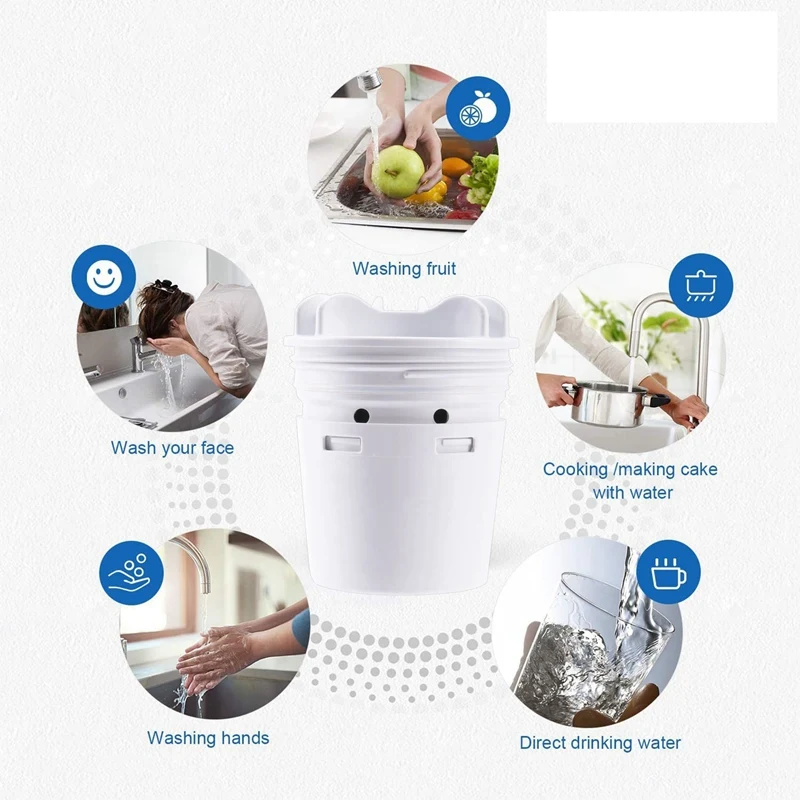 Washing fruit

Wash your face

Cooking /making cake with water

Washing hands

Direct drinking water