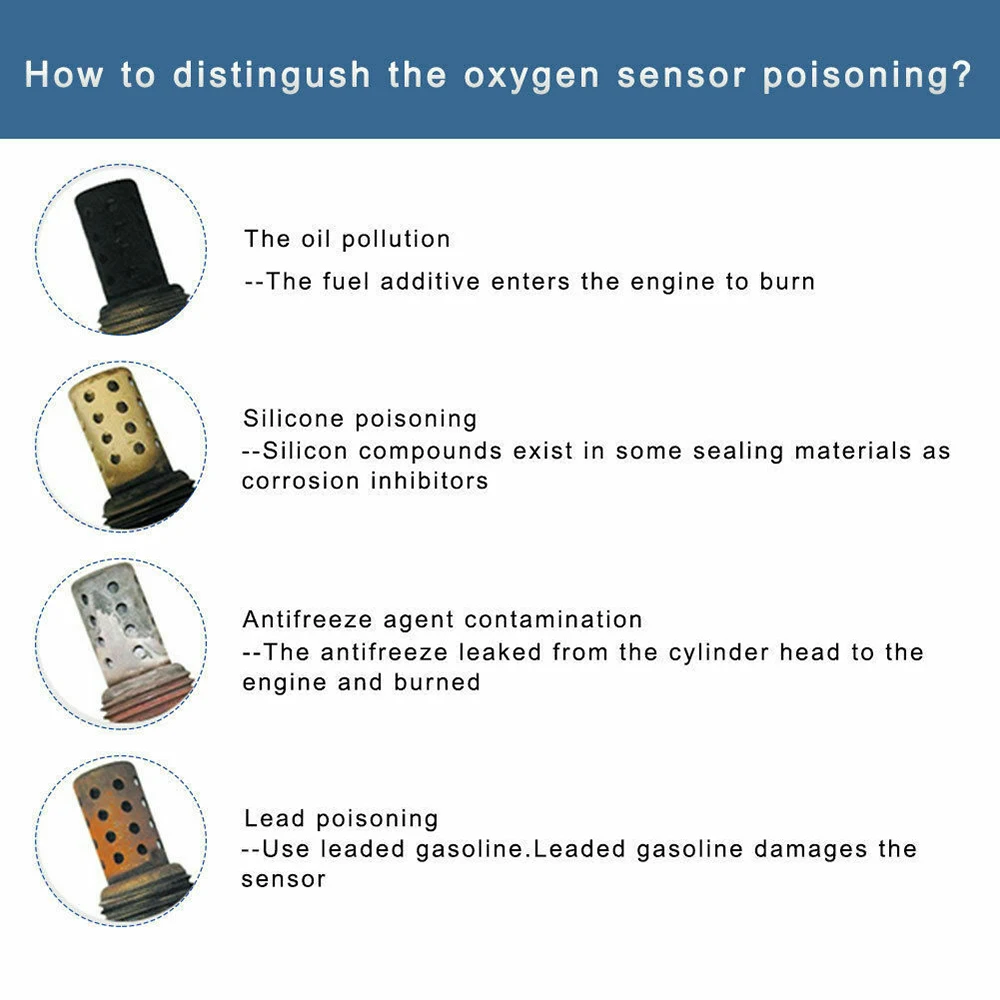 How to distingush the oxygen sensor poisoning?

The oil pollution
--The fuel additive enters the engine to burn

Silicone poisoning
--Silicon compounds exist in some sealing materials as corrosion inhibitors

Antifreeze agent contamination
--The antifreeze leaked from the cylinder head to the engine and burned

Lead poisoning
--Use leaded gasoline.Leaded gasoline damages the sensor