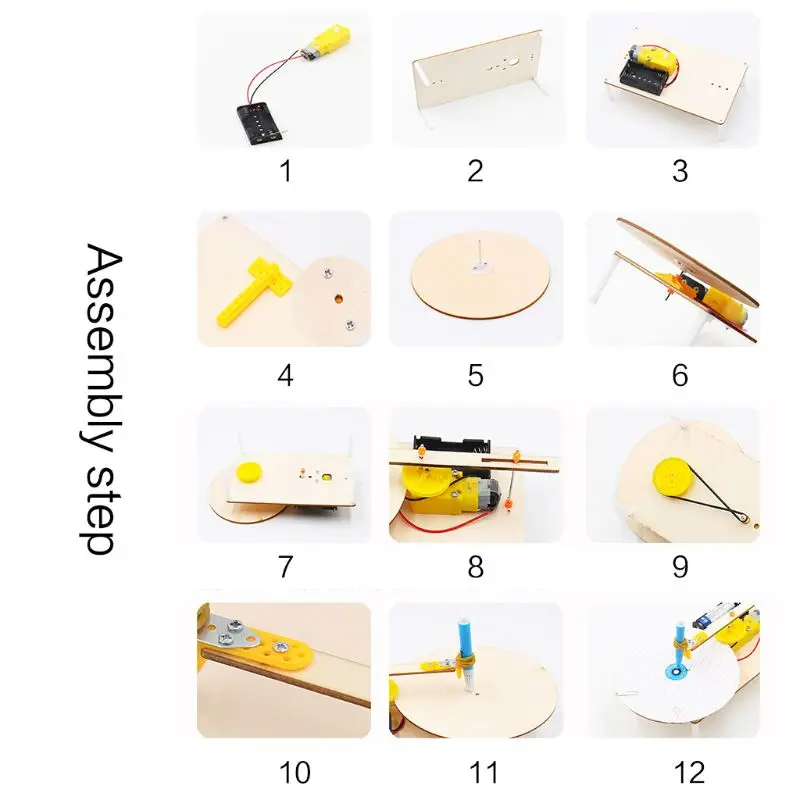 Assembly step

1 2 3

4 5 6

7 8 9

10 11 12