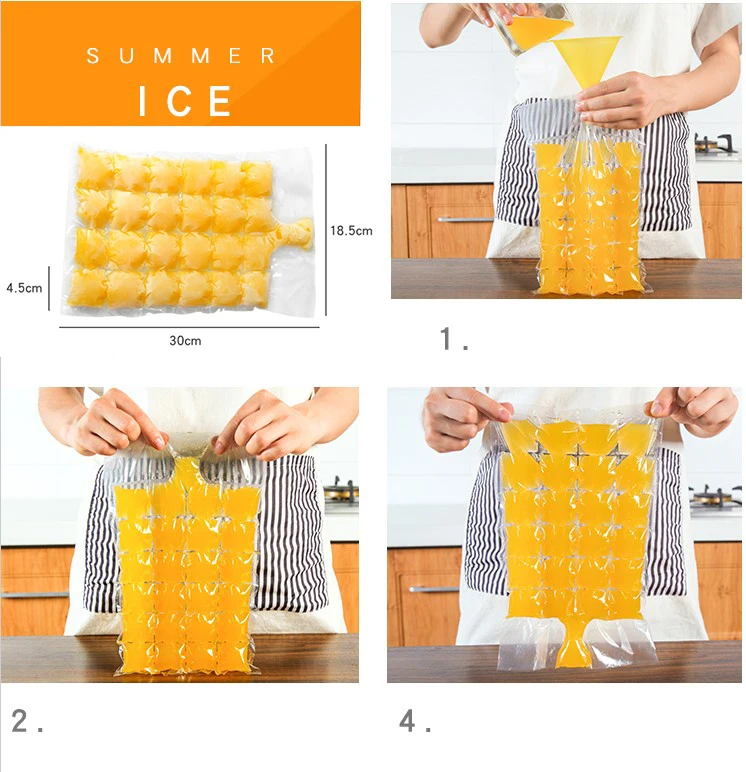 SUMMER
ICE

18.5cm
4.5cm
30cm

1.

2.

4.