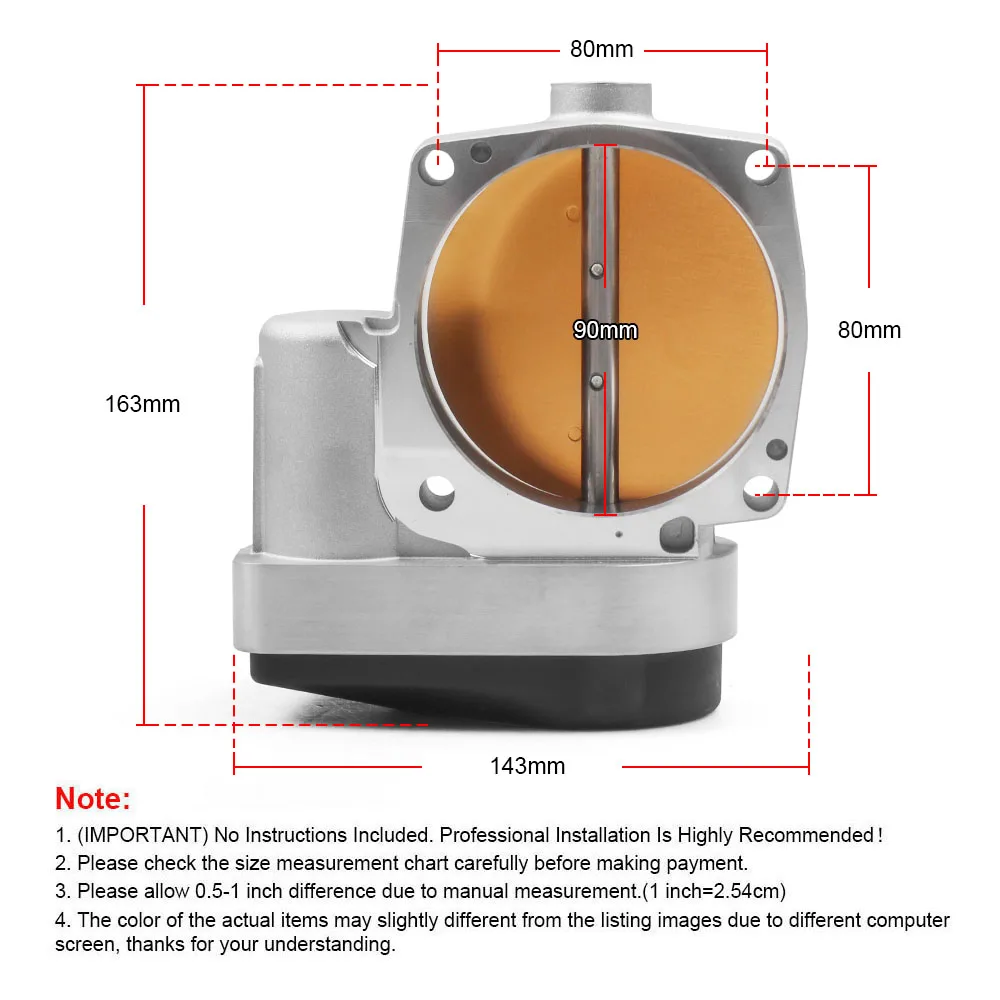 80mm

163mm

90mm

80mm

143mm

Note:

1. (IMPORTANT) No Instructions Included. Professional Installation Is Highly Recommended!

2. Please check the size measurement chart carefully before making payment.

3. Please allow 0.5-1 inch difference due to manual measurement.(1 inch=2.54cm)

4. The color of the actual items may slightly different from the listing images due to different computer screen, thanks for your understanding.