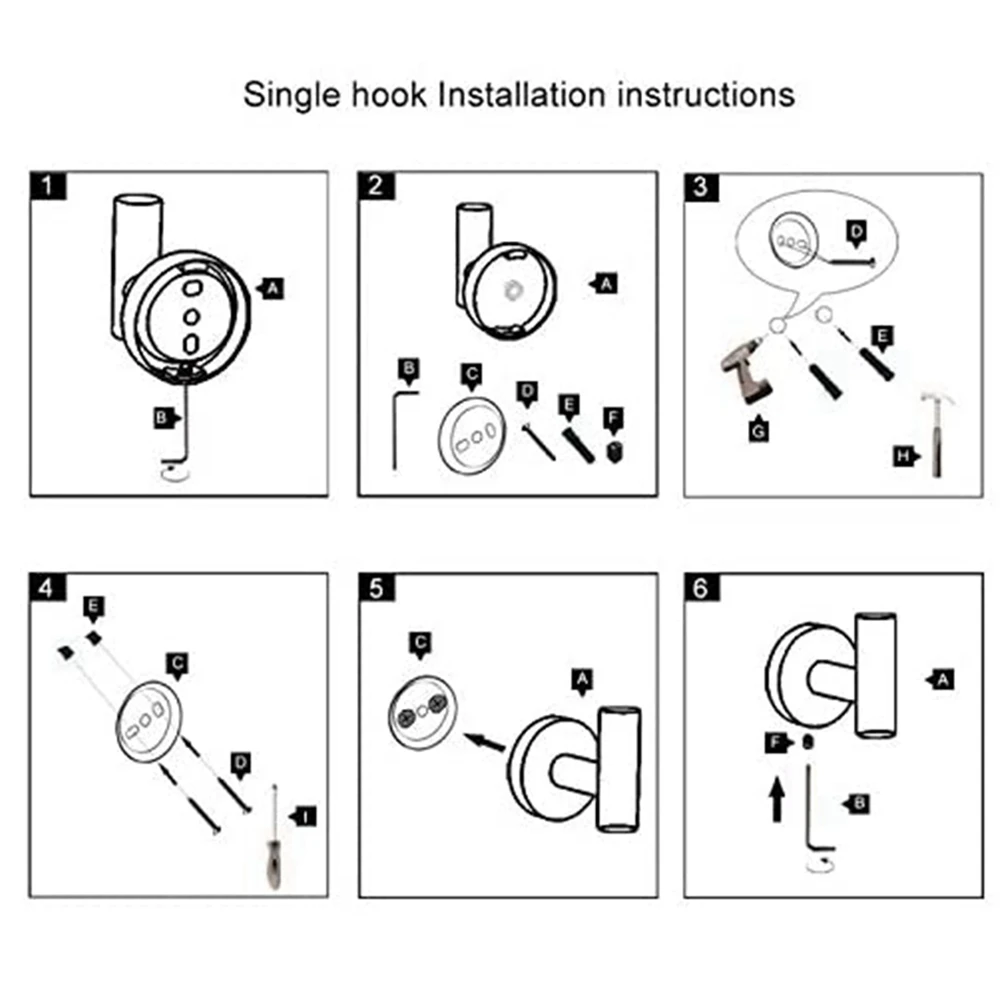 Single hook Installation instructions

1
A
B

2
A
B
C
D
E
F

3
D
E
G
H

4
E
C
D
I

5
C
A

6
A
F
B