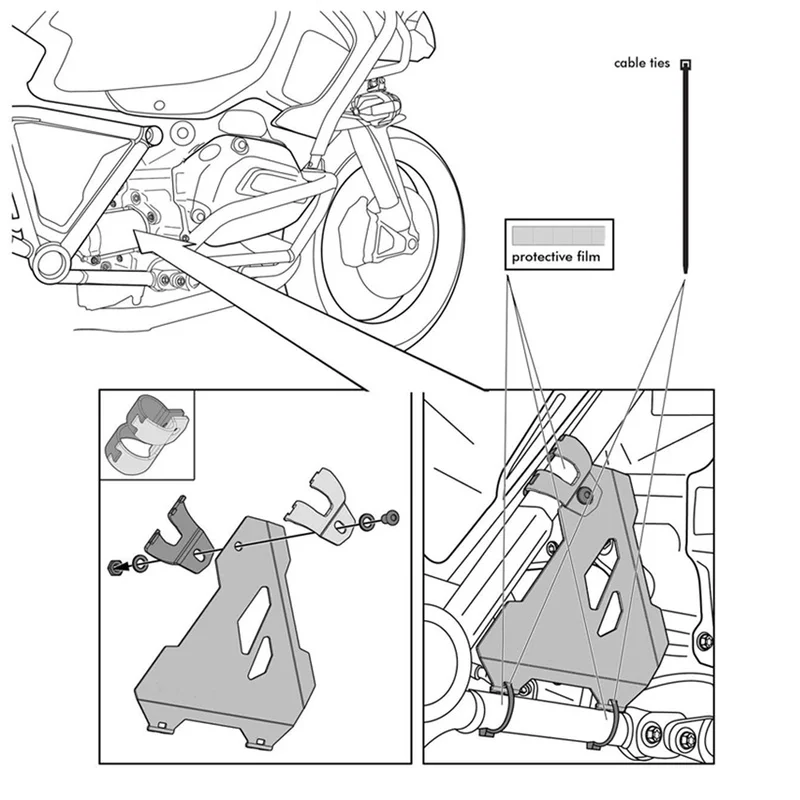 cable ties

protective film