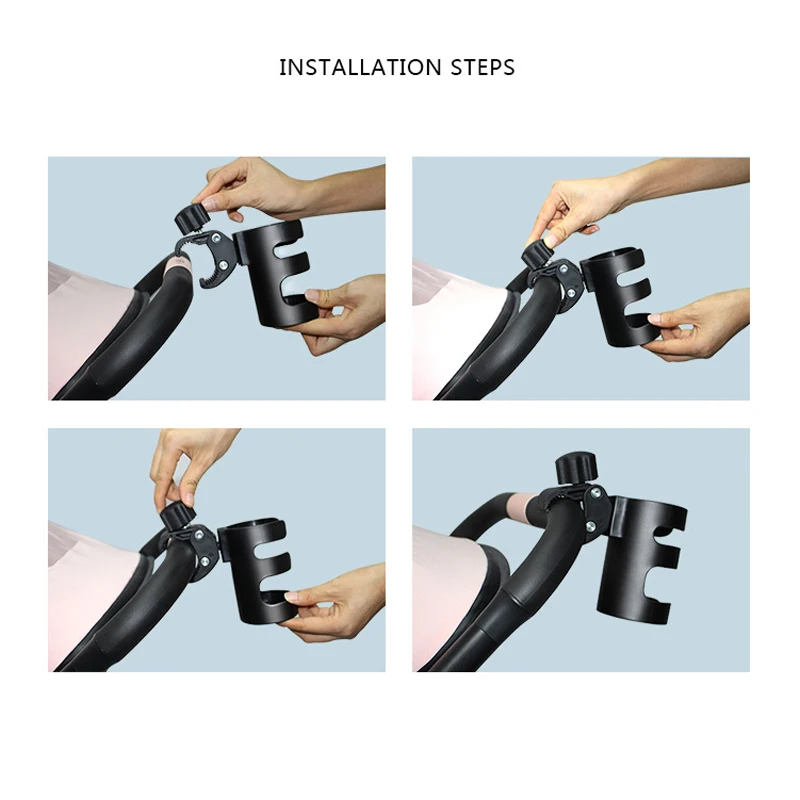 INSTALLATION STEPS