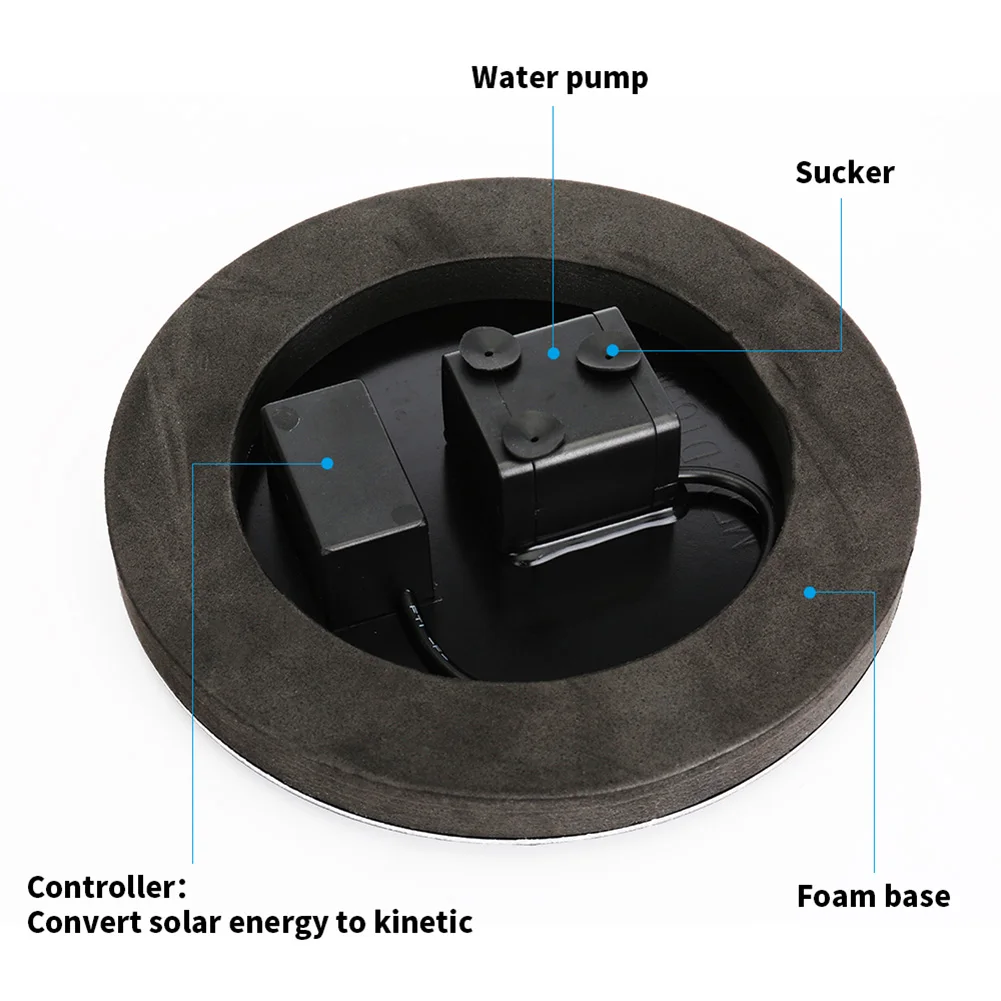 Water pump

Sucker

Controller:
Convert solar energy to kinetic

Foam base