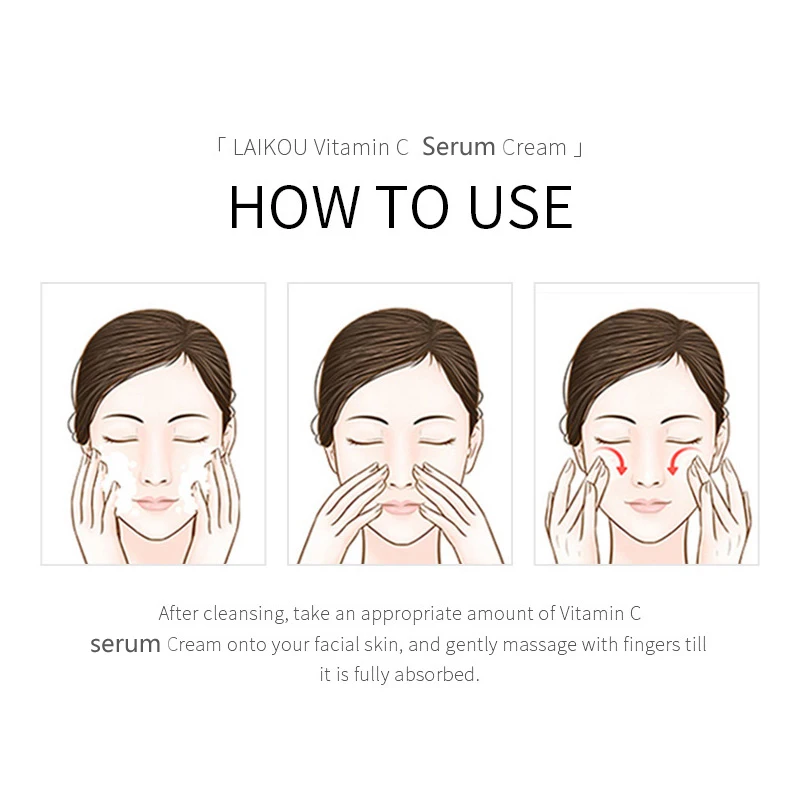 「 LAIKOU Vitamin C Serum Cream 」

HOW TO USE

After cleansing, take an appropriate amount of Vitamin C serum Cream onto your facial skin, and gently massage with fingers till it is fully absorbed.