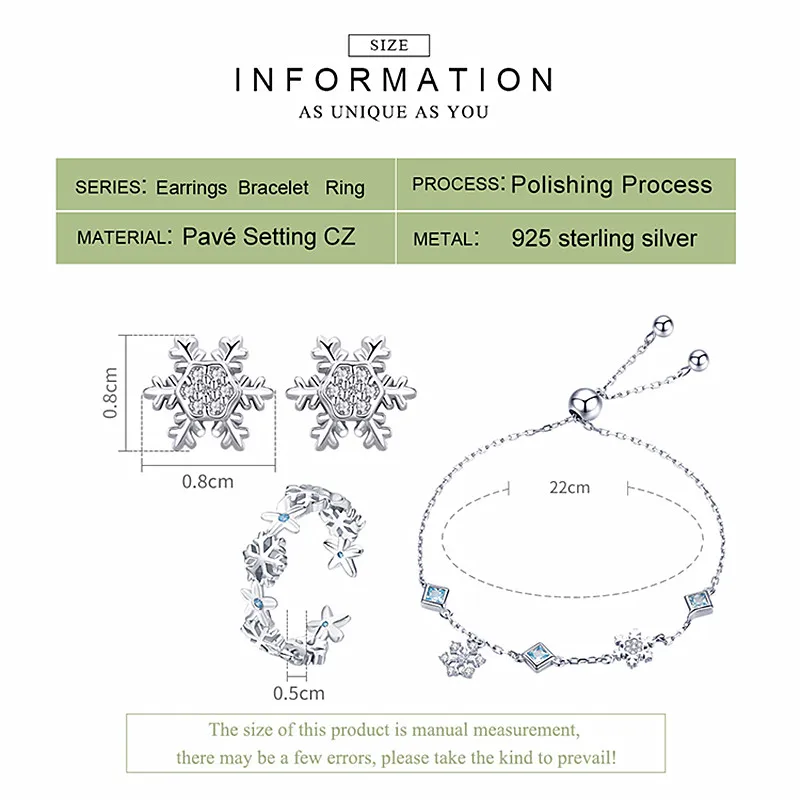 SIZE

INFORMATION

AS UNIQUE AS YOU

| SERIES: Earrings Bracelet Ring | PROCESS: Polishing Process |
|---|---|
| MATERIAL: Pavé Setting CZ | METAL: 925 sterling silver |

0.8cm

0.8cm

22cm

0.5cm

The size of this product is manual measurement, there may be a few errors, please take the kind to prevail!