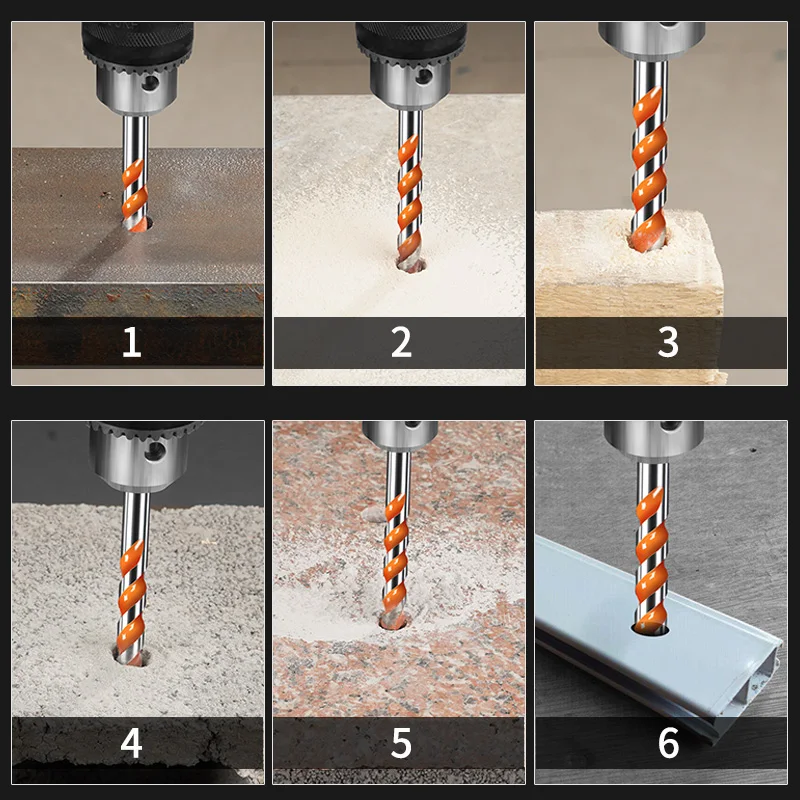 1

2

3

4

5

6