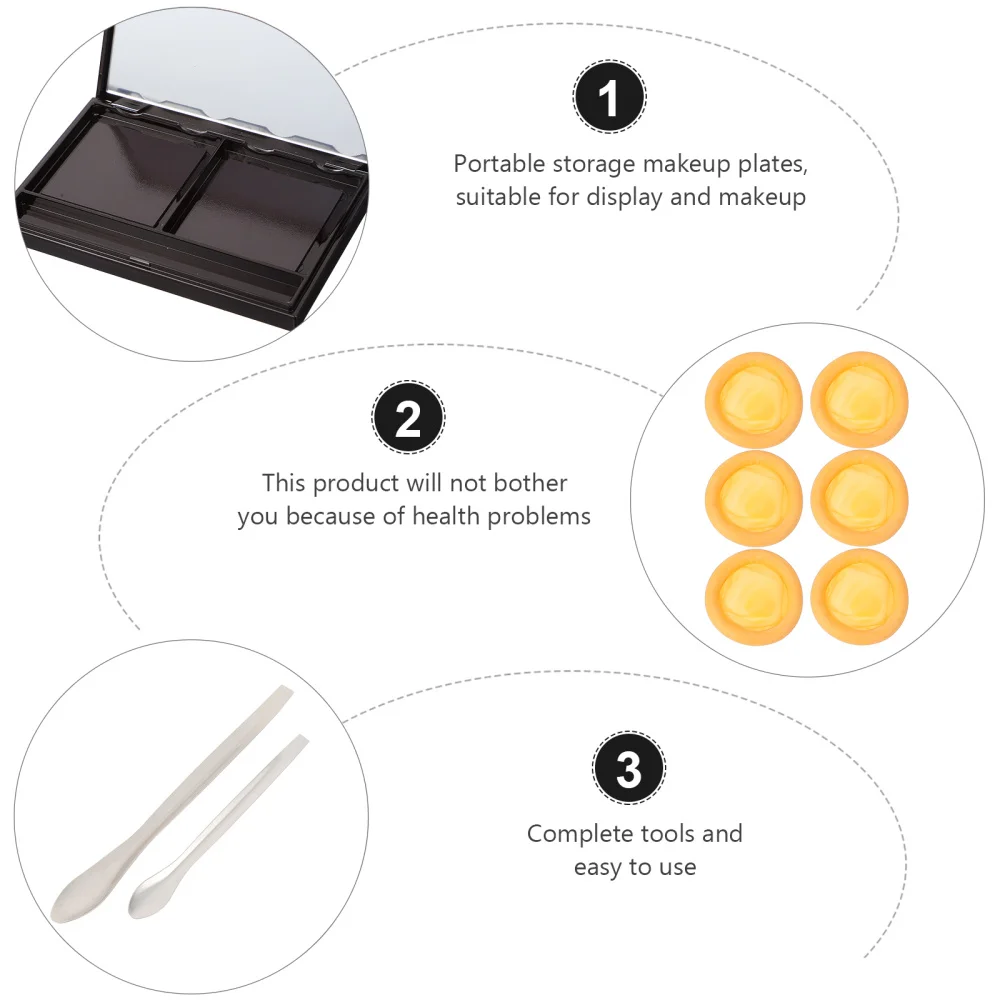 1

Portable storage makeup plates, suitable for display and makeup

2

This product will not bother you because of health problems

3

Complete tools and easy to use