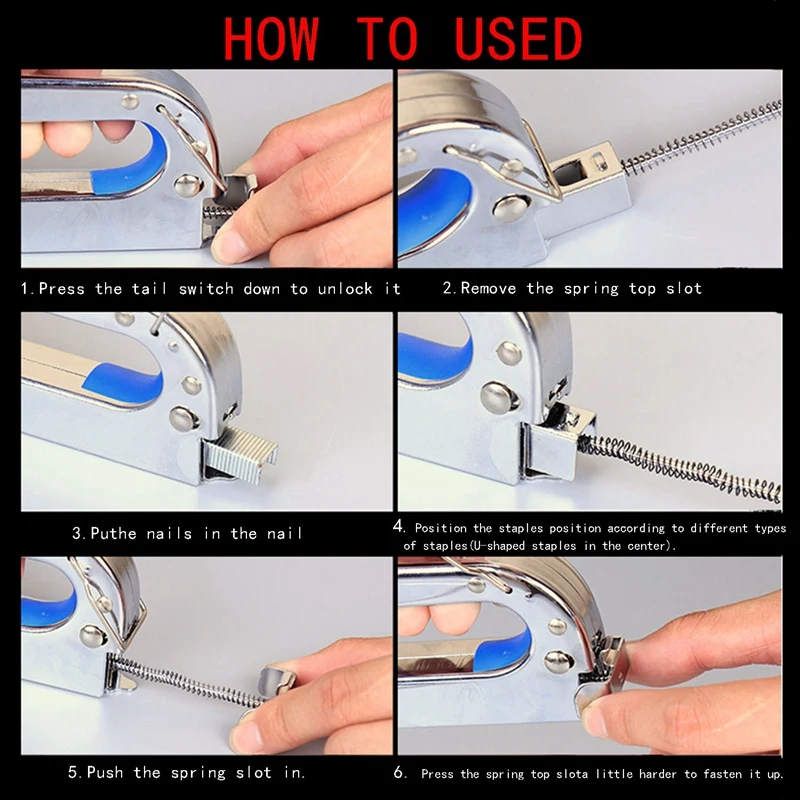 HOW TO USED

1.Press the tail switch down to unlock it

2.Remove the spring top slot

3.Puthe nails in the nail

4. Position the staples position according to different types of staples(U-shaped staples in the center).

5.Push the spring slot in.

6. Press the spring top slota little harder to fasten it up.