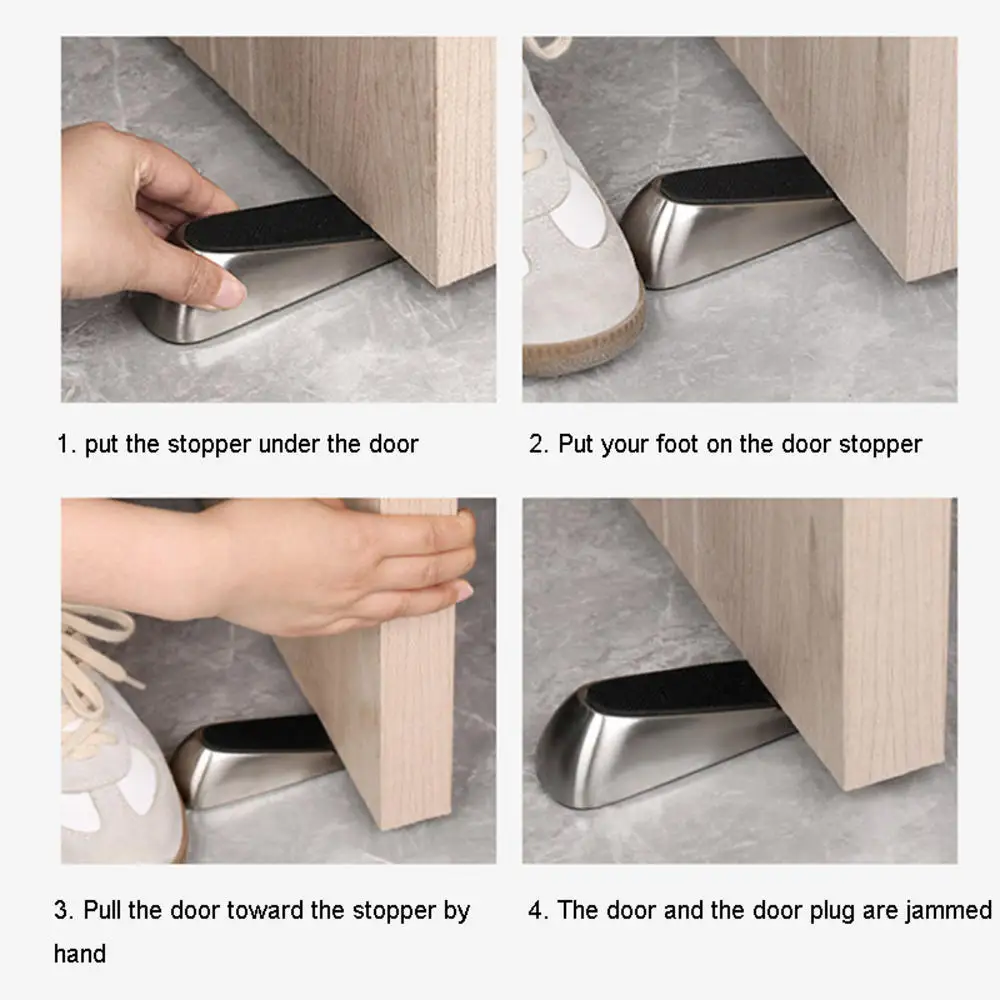 1. put the stopper under the door

2. Put your foot on the door stopper

3. Pull the door toward the stopper by hand

4. The door and the door plug are jammed