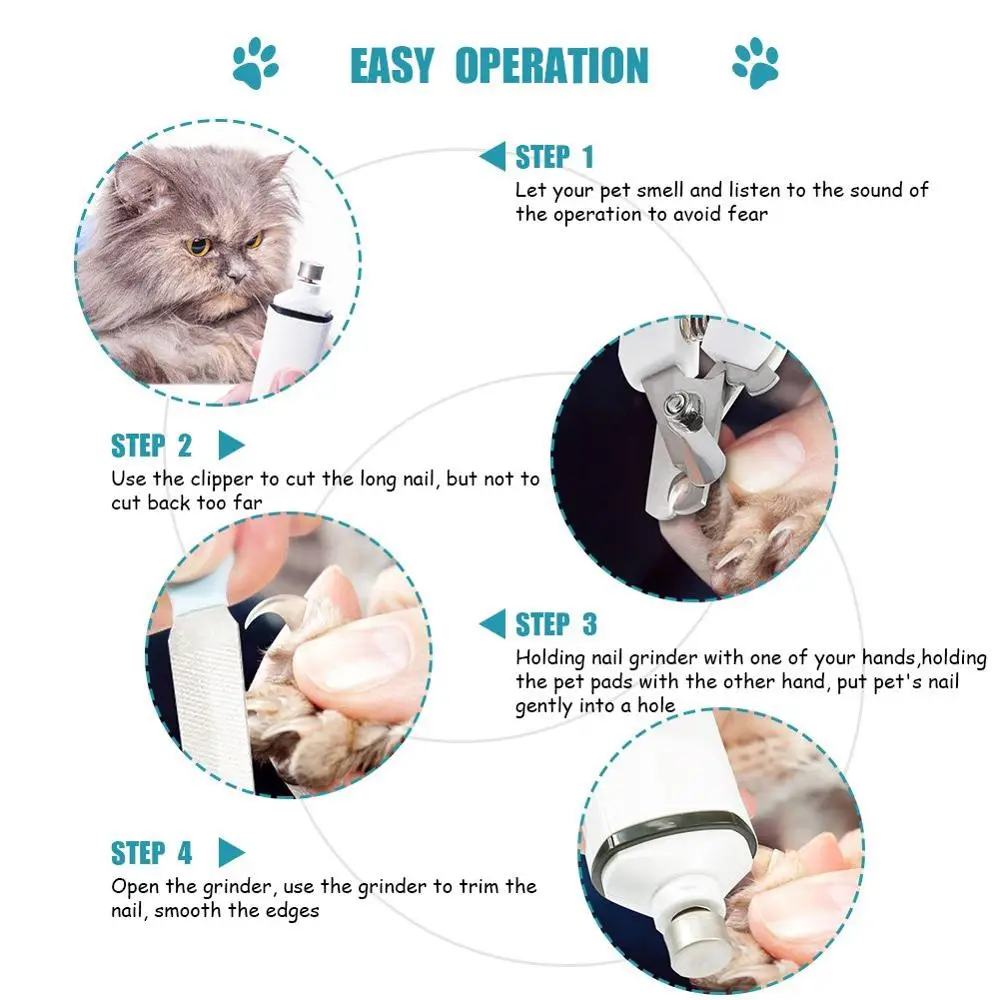 EASY OPERATION

STEP 1
Let your pet smell and listen to the sound of the operation to avoid fear

STEP 2
Use the clipper to cut the long nail, but not to cut back too far

STEP 3
Holding nail grinder with one of your hands,holding the pet pads with the other hand, put pet's nail gently into a hole

STEP 4
Open the grinder, use the grinder to trim the nail, smooth the edges