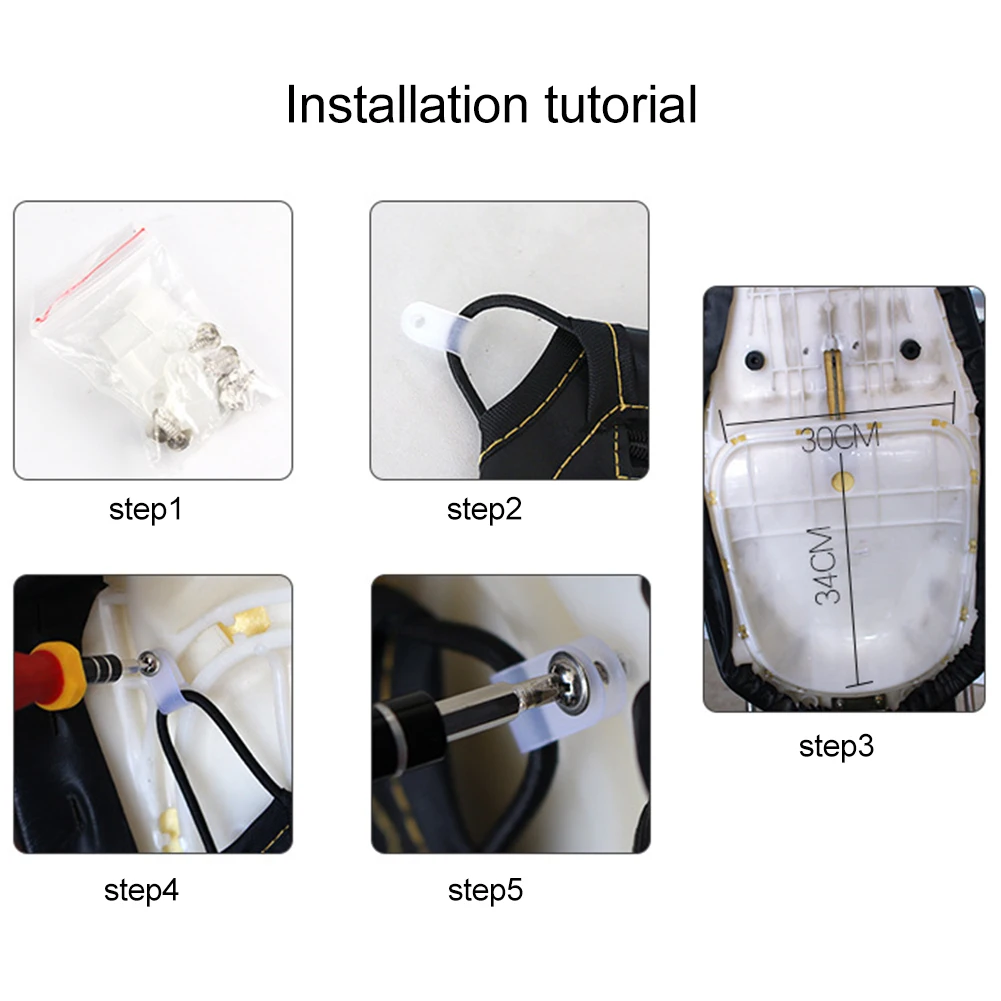 Installation tutorial

step1

step2

30CM

34CM

step3

step4

step5