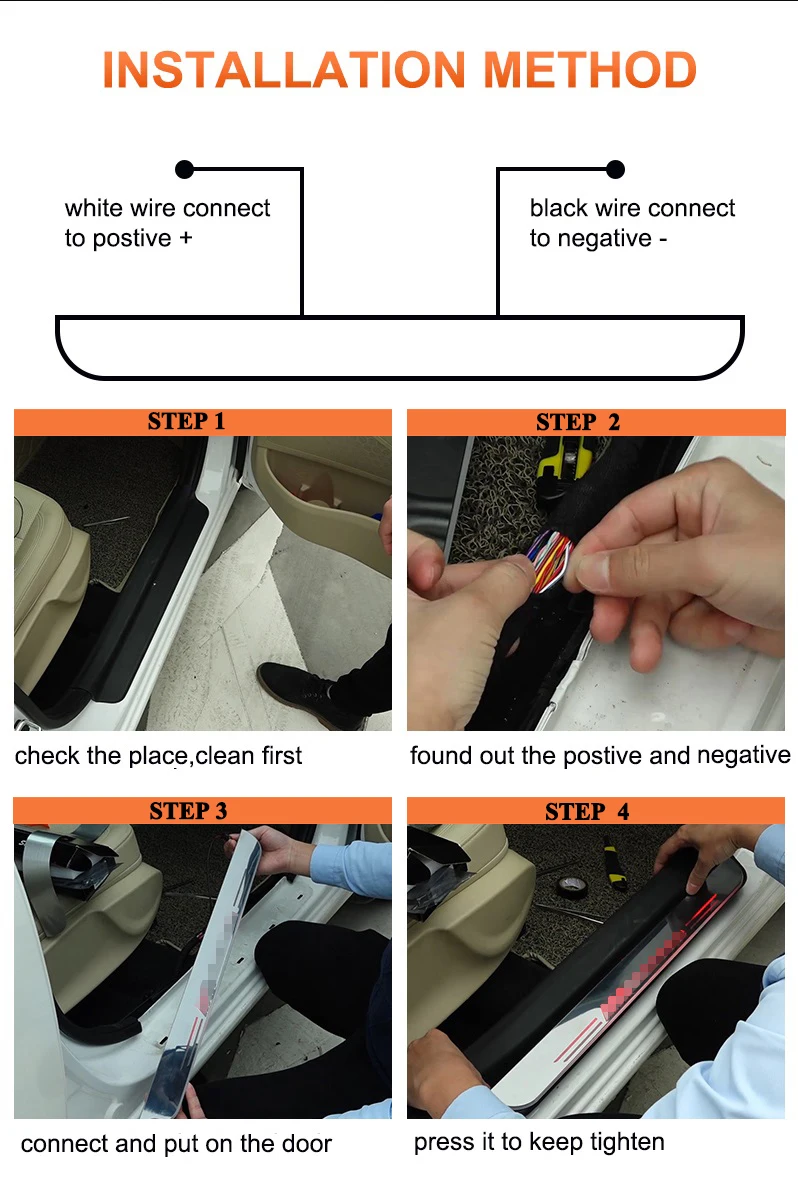 INSTALLATION METHOD

white wire connect to postive +

black wire connect to negative -

STEP 1

check the place,clean first

STEP 2

found out the postive and negative

STEP 3

connect and put on the door

STEP 4

press it to keep tighten