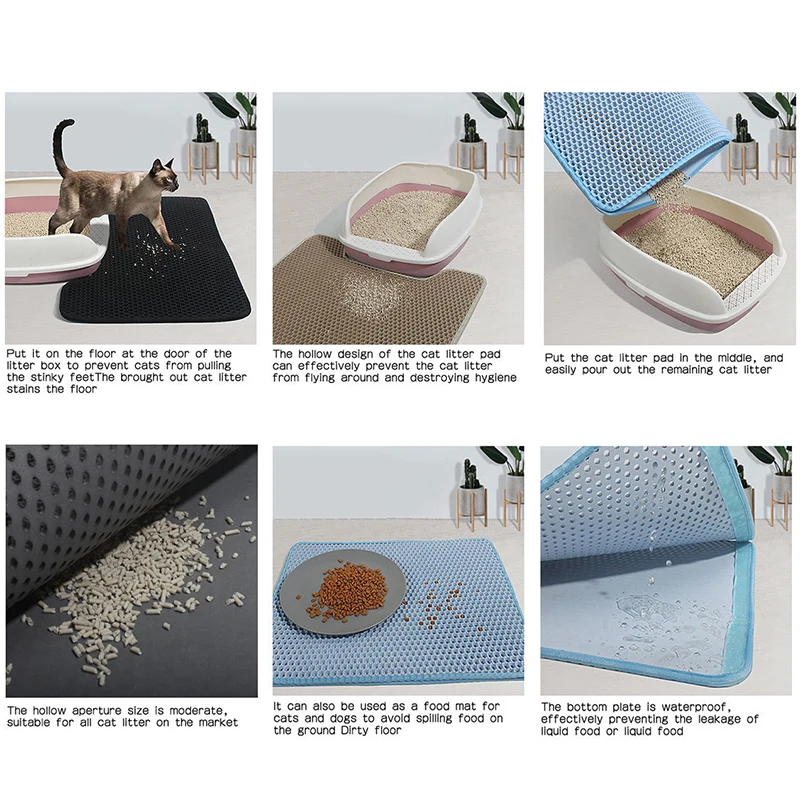 Put it on the floor at the door of the litter box to prevent cats from pulling the stinky feetThe brought out cat litter stains the floor

The hollow design of the cat litter pad can effectively prevent the cat litter from flying around and destroying hygiene

Put the cat litter pad in the middle, and easily pour out the remaining cat litter

The hollow aperture size is moderate, suitable for all cat litter on the market

It can also be used as a food mat for cats and dogs to avoid spilling food on the ground Dirty floor

The bottom plate is waterproof, effectively preventing the leakage of liquid food or liquid food