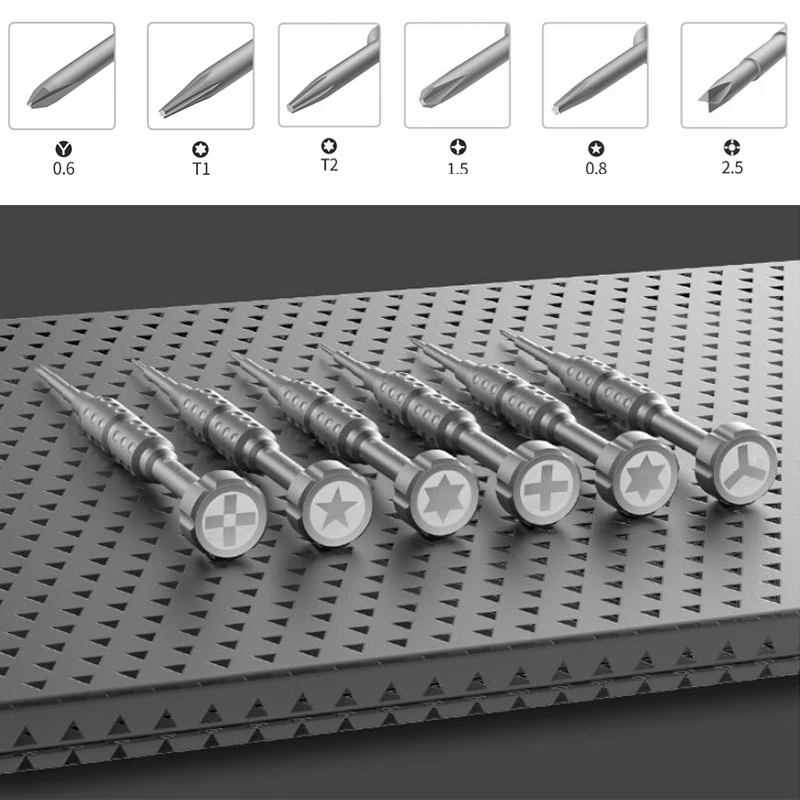 0.6

T1

T2

1.5

0.8

2.5