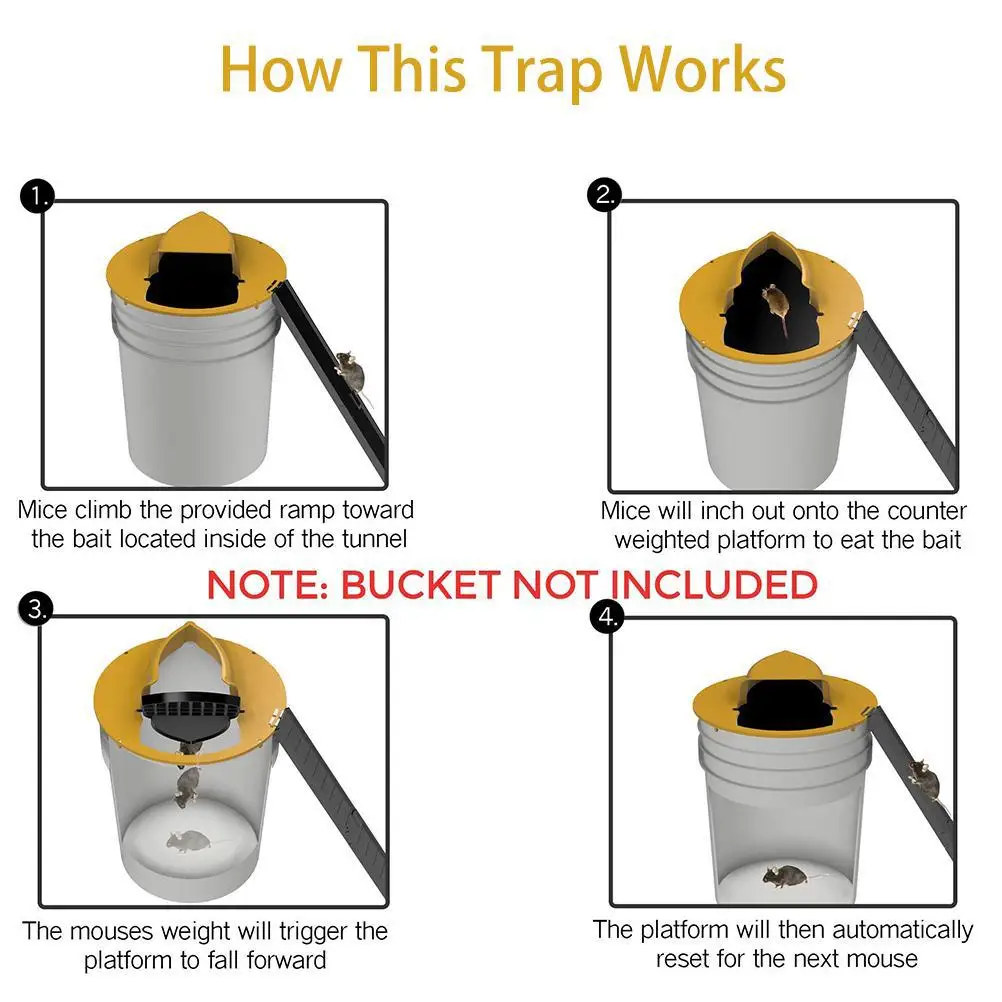 How This Trap Works

1.

Mice climb the provided ramp toward the bait located inside of the tunnel

2.

Mice will inch out onto the counter weighted platform to eat the bait

NOTE: BUCKET NOT INCLUDED

3.

The mouses weight will trigger the platform to fall forward

4.

The platform will then automatically reset for the next mouse