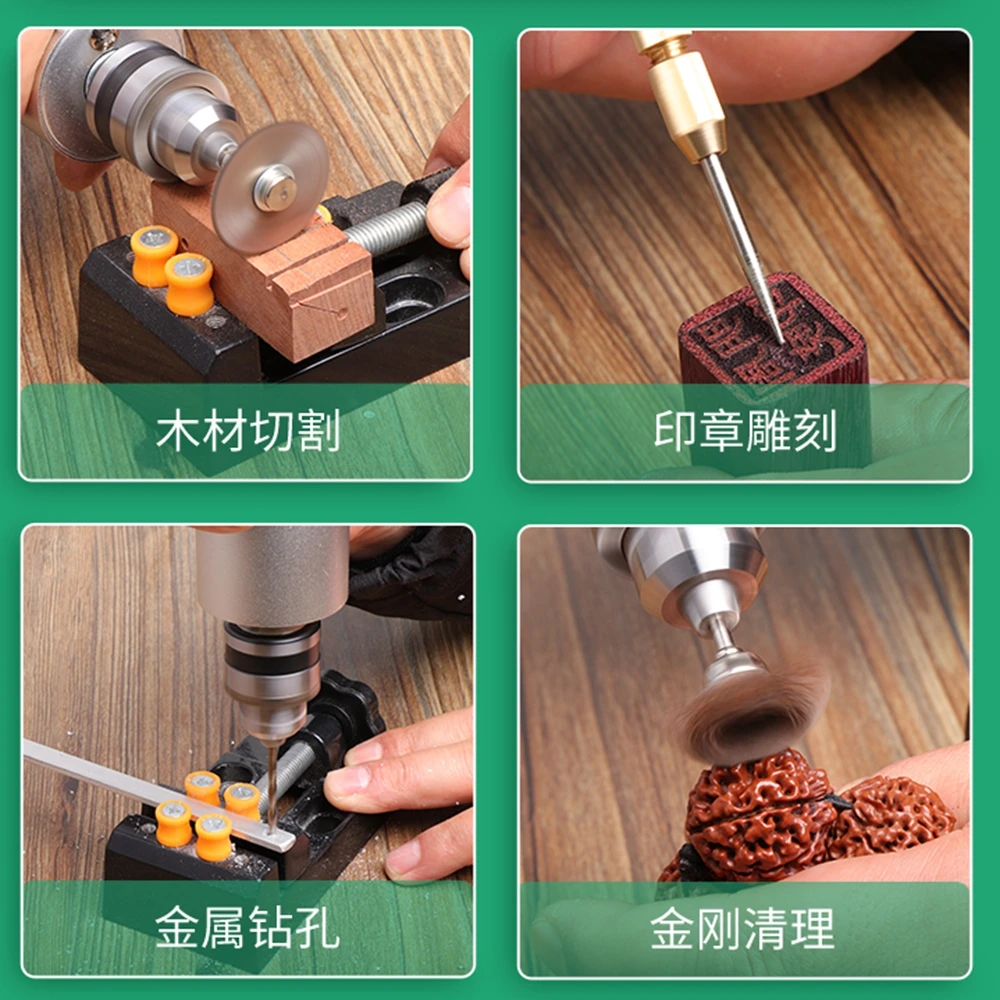 木材切割

印章雕刻

金属钻孔

金刚清理