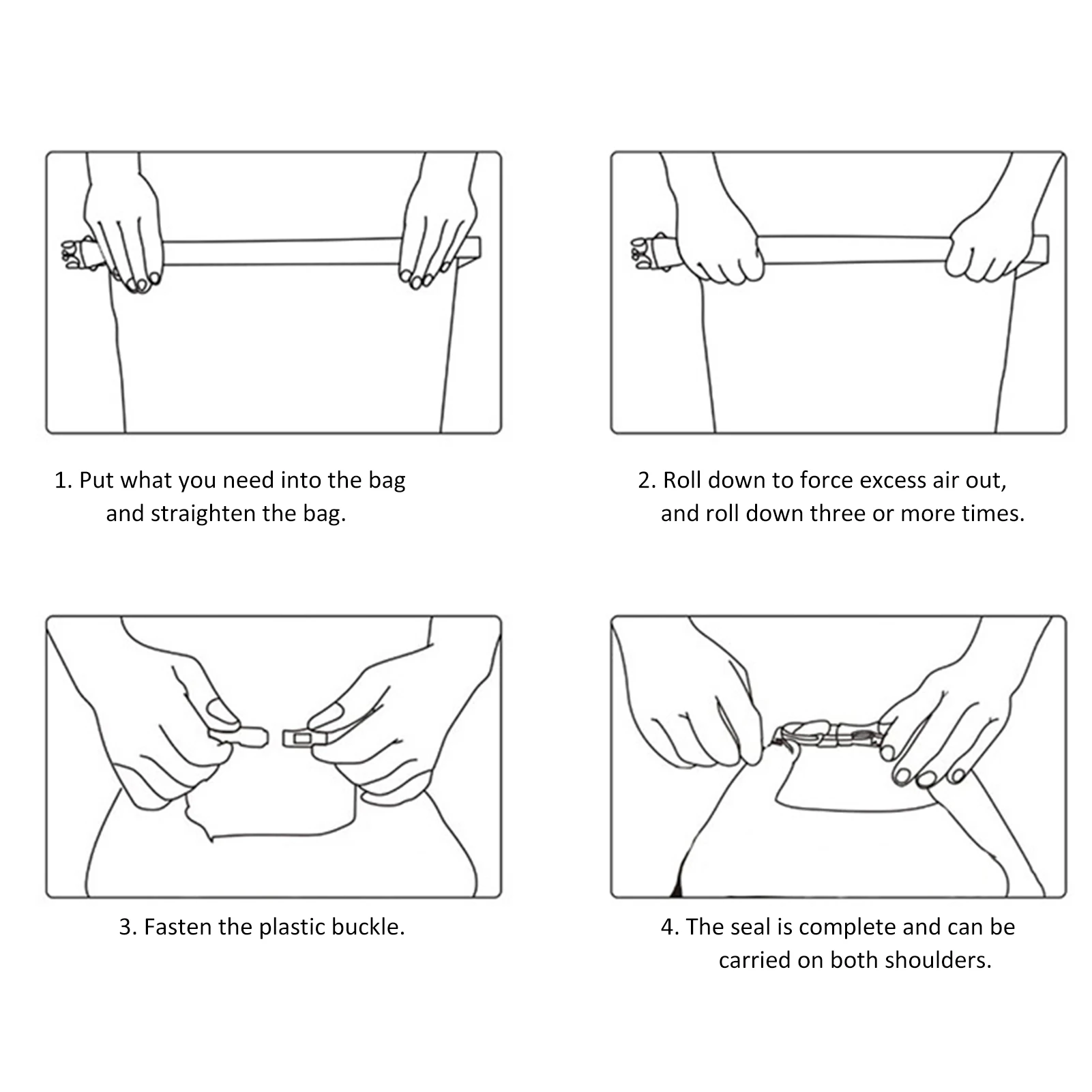 1. Put what you need into the bag and straighten the bag.

2. Roll down to force excess air out, and roll down three or more times.

3. Fasten the plastic buckle.

4. The seal is complete and can be carried on both shoulders.