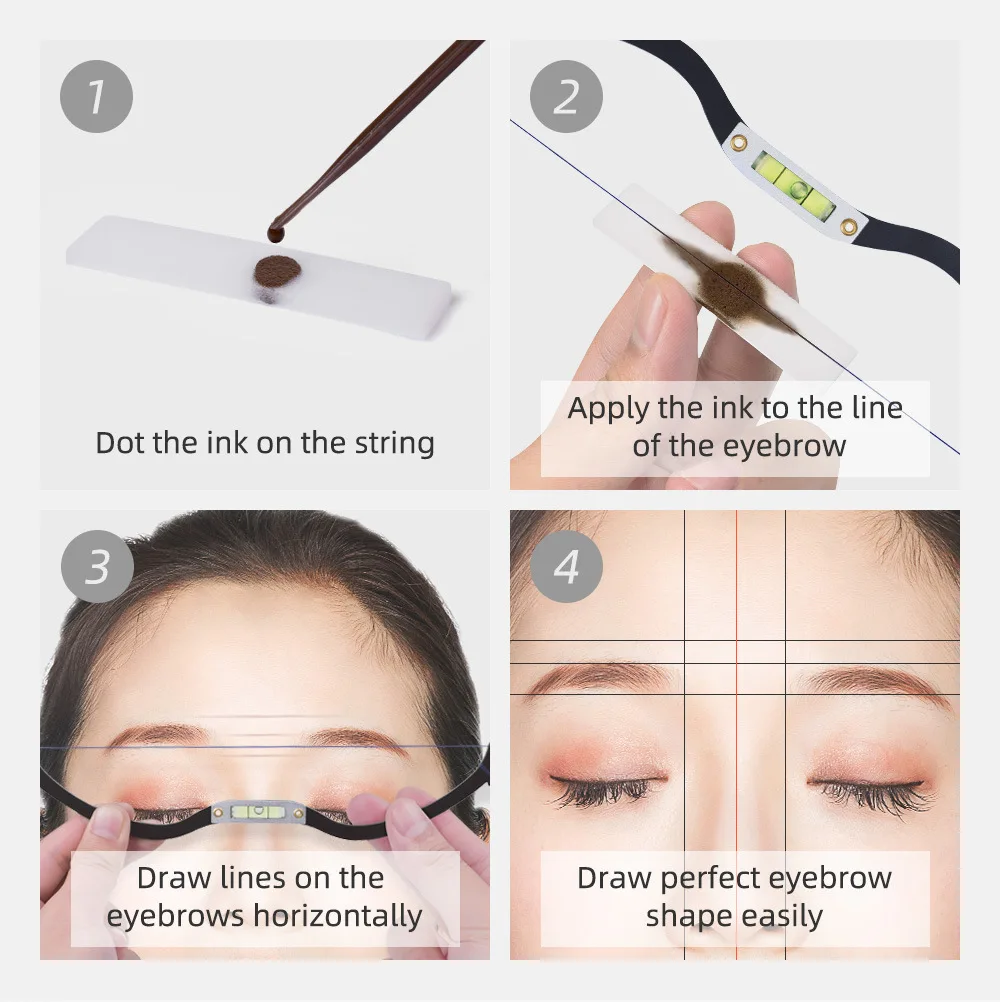 1

Dot the ink on the string

2

Apply the ink to the line of the eyebrow

3

Draw lines on the eyebrows horizontally

4

Draw perfect eyebrow shape easily