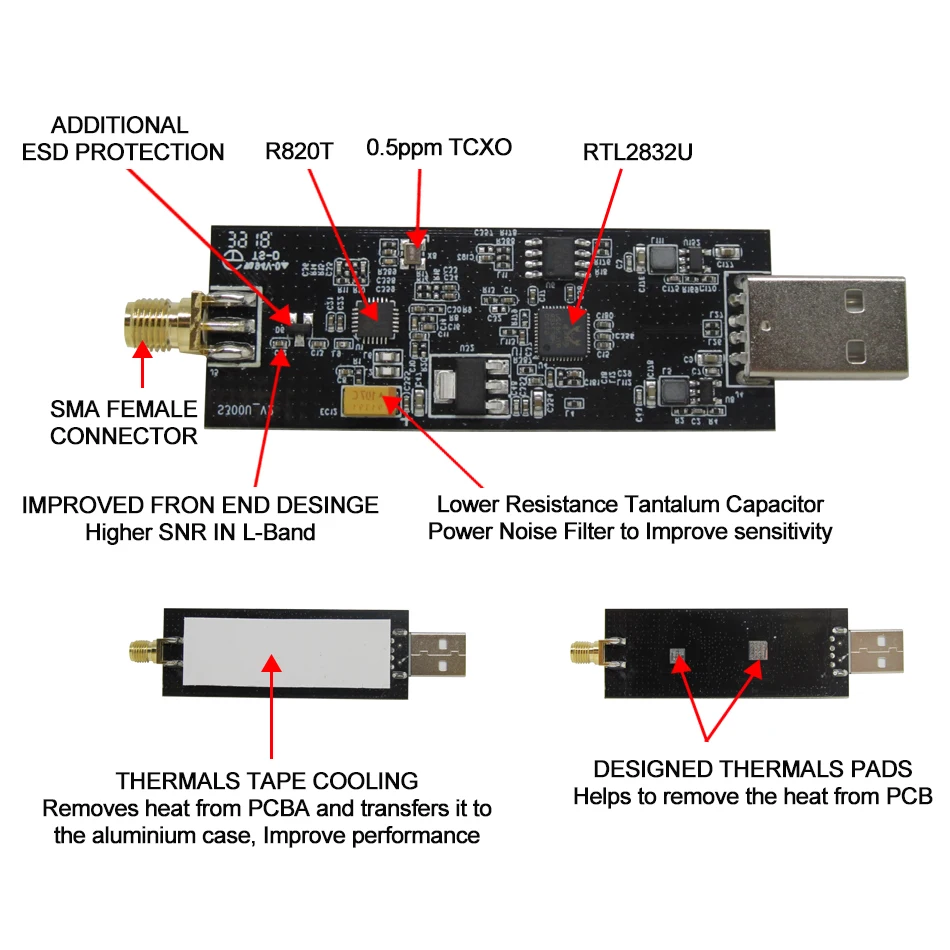 ADDITIONAL ESD PROTECTION

R820T

0.5ppm TCXO

RTL2832U

SMA FEMALE CONNECTOR

IMPROVED FRON END DESINGE
Higher SNR IN L-Band

Lower Resistance Tantalum Capacitor
Power Noise Filter to Improve sensitivity

THERMALS TAPE COOLING
Removes heat from PCBA and transfers it to the aluminium case, Improve performance

DESIGNED THERMALS PADS
Helps to remove the heat from PCB