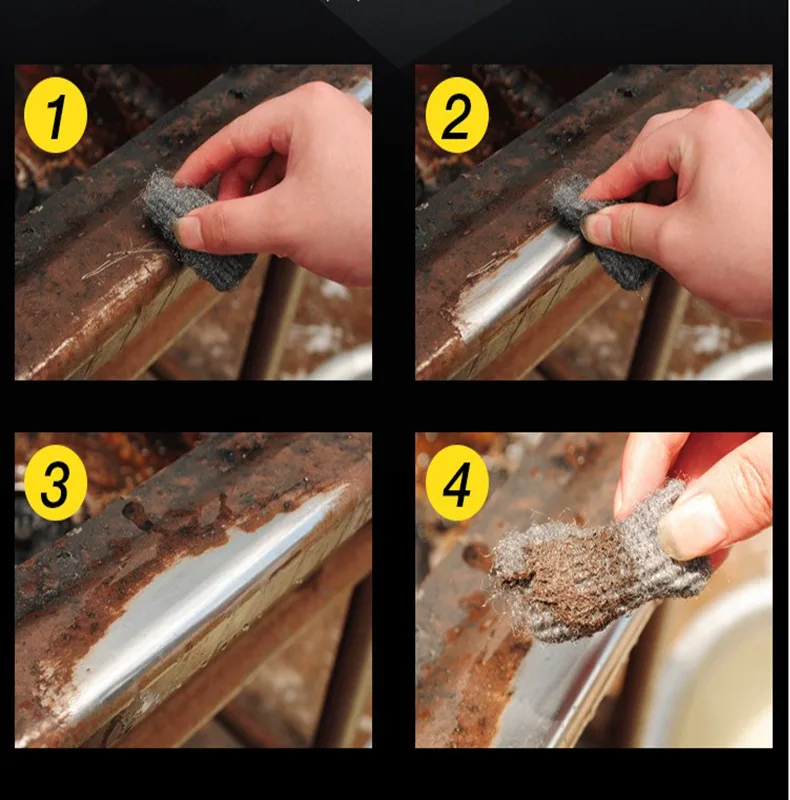 1

2

3

4