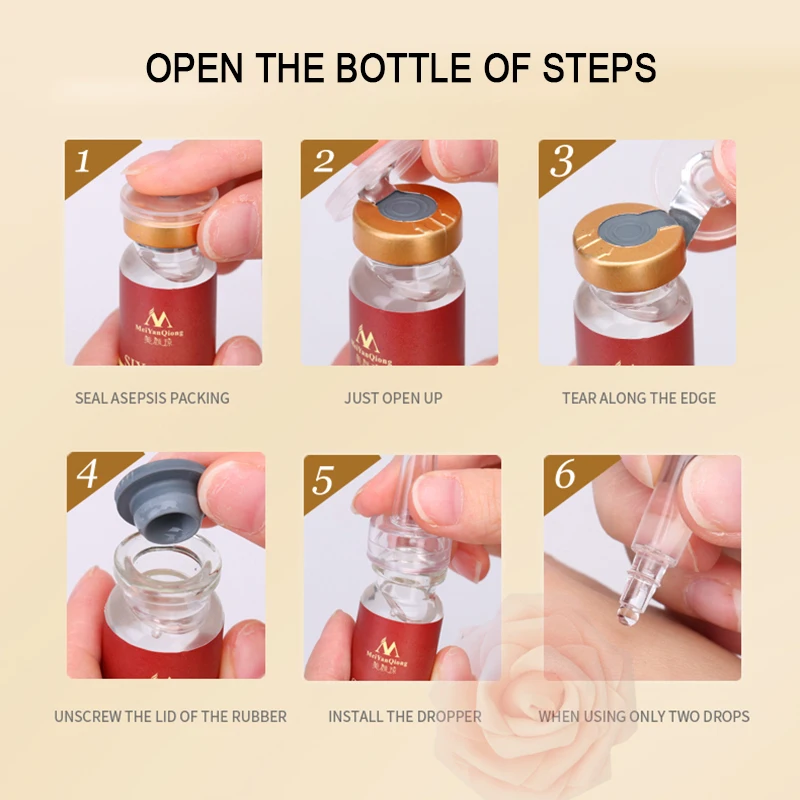 OPEN THE BOTTLE OF STEPS

1

MeiYanQiong

SEAL ASEPSIS PACKING

2

MeiYanQiong

JUST OPEN UP

3

TEAR ALONG THE EDGE

4

UNSCREW THE LID OF THE RUBBER

5

MeiYanQiong

INSTALL THE DROPPER

6

WHEN USING ONLY TWO DROPS